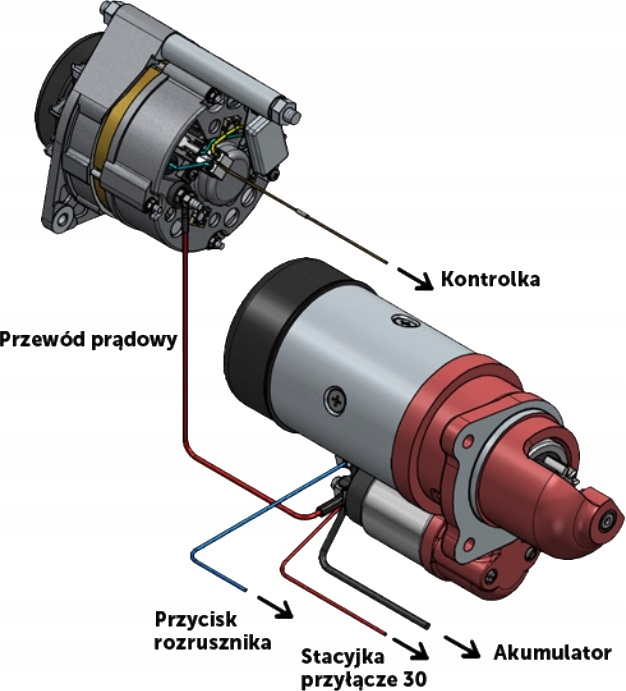 Kontrolka

Przewód prądowy

Przycisk rozrusznika

Stacyjka przyłącze 30

Akumulator