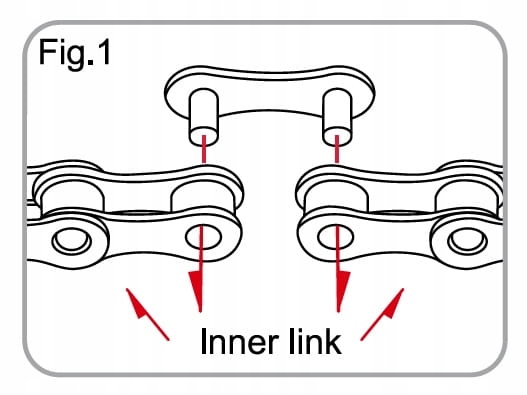 Fig.1

Inner link