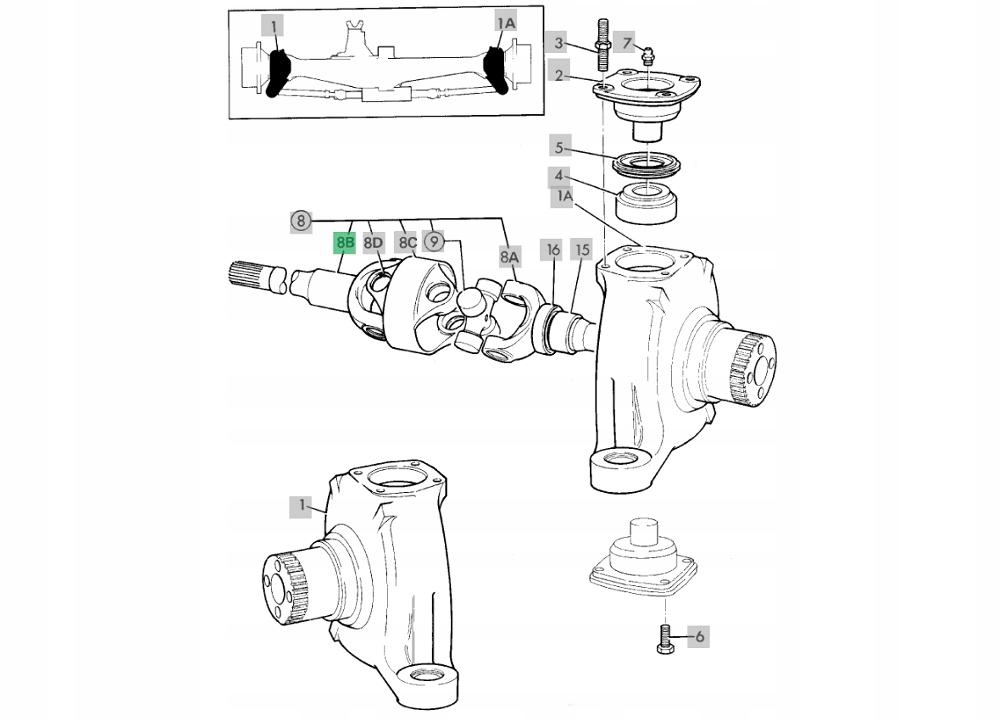 1
1A
3
7
2
5
4
1A
8
8B
8D
8C
9
8A
16
15
1
6