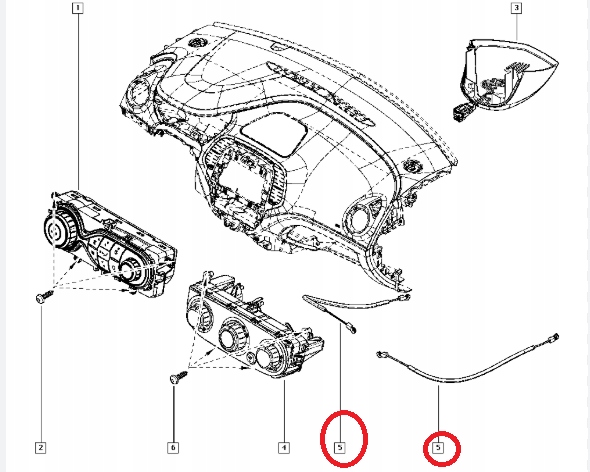 1
3
2
6
4
5
5