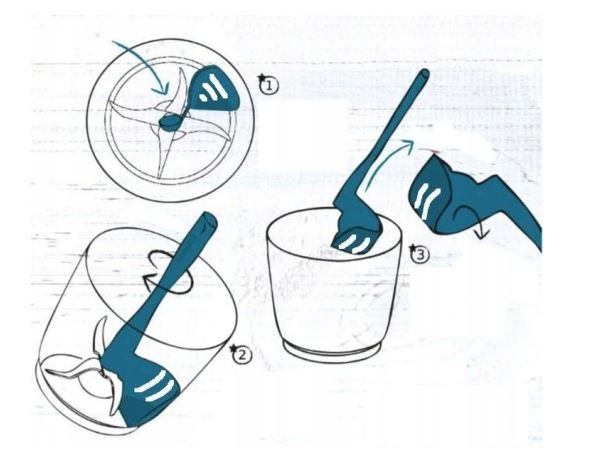 1

2

3