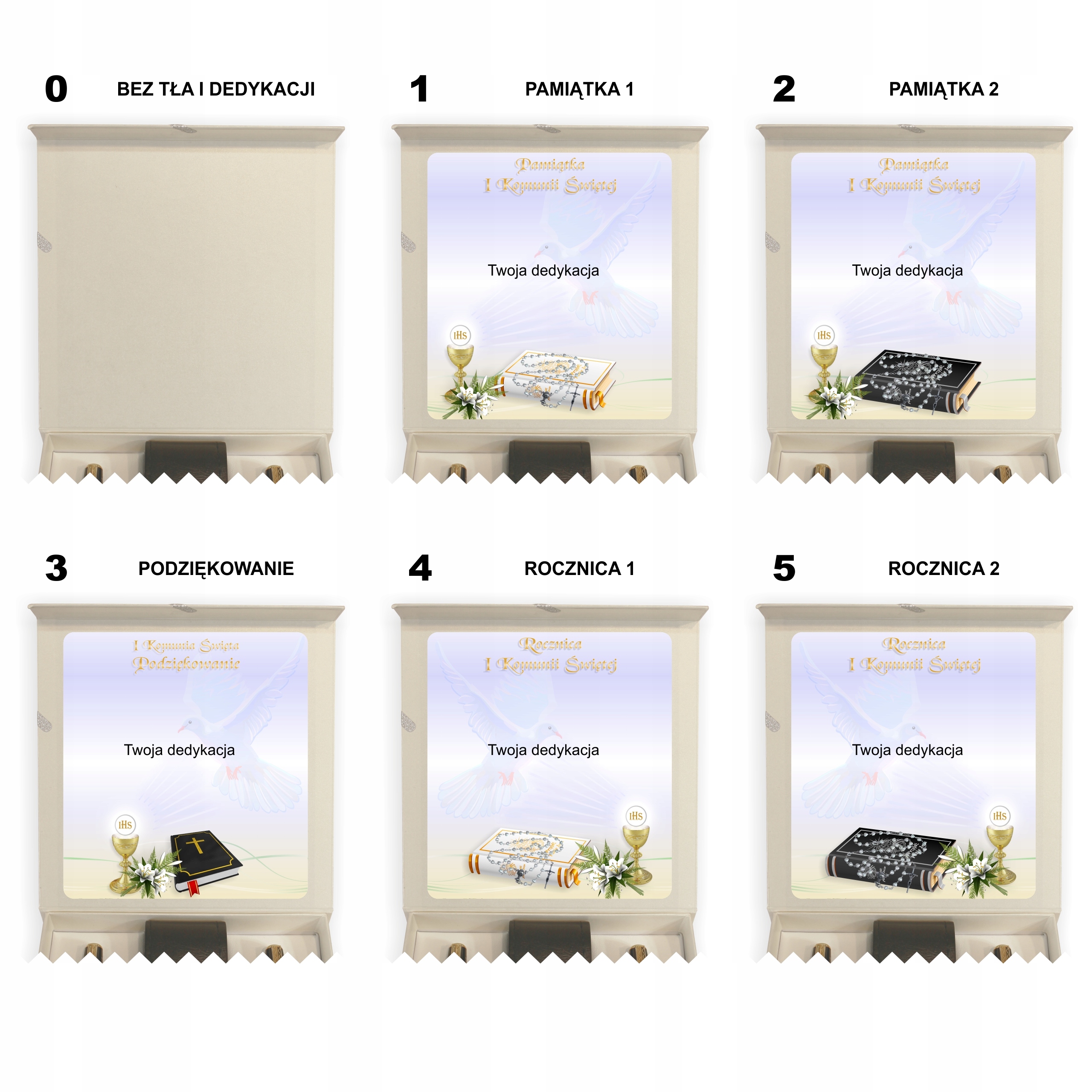 0 BEZ TŁA I DEDYKACJI

1 PAMIĄTKA 1

Pamiątka
I Komunii Świętej

Twoja dedykacja

IHS

2 PAMIĄTKA 2

Pamiątka
I Komunii Świętej

Twoja dedykacja

IHS

3 PODZIĘKOWANIE

I Komunia Święta
Podziękowanie

Twoja dedykacja

IHS

4 ROCZNICA 1

Rocznica
I Komunii Świętej

Twoja dedykacja

IHS

5 ROCZNICA 2

Rocznica
I Komunii Świętej

Twoja dedykacja

IHS