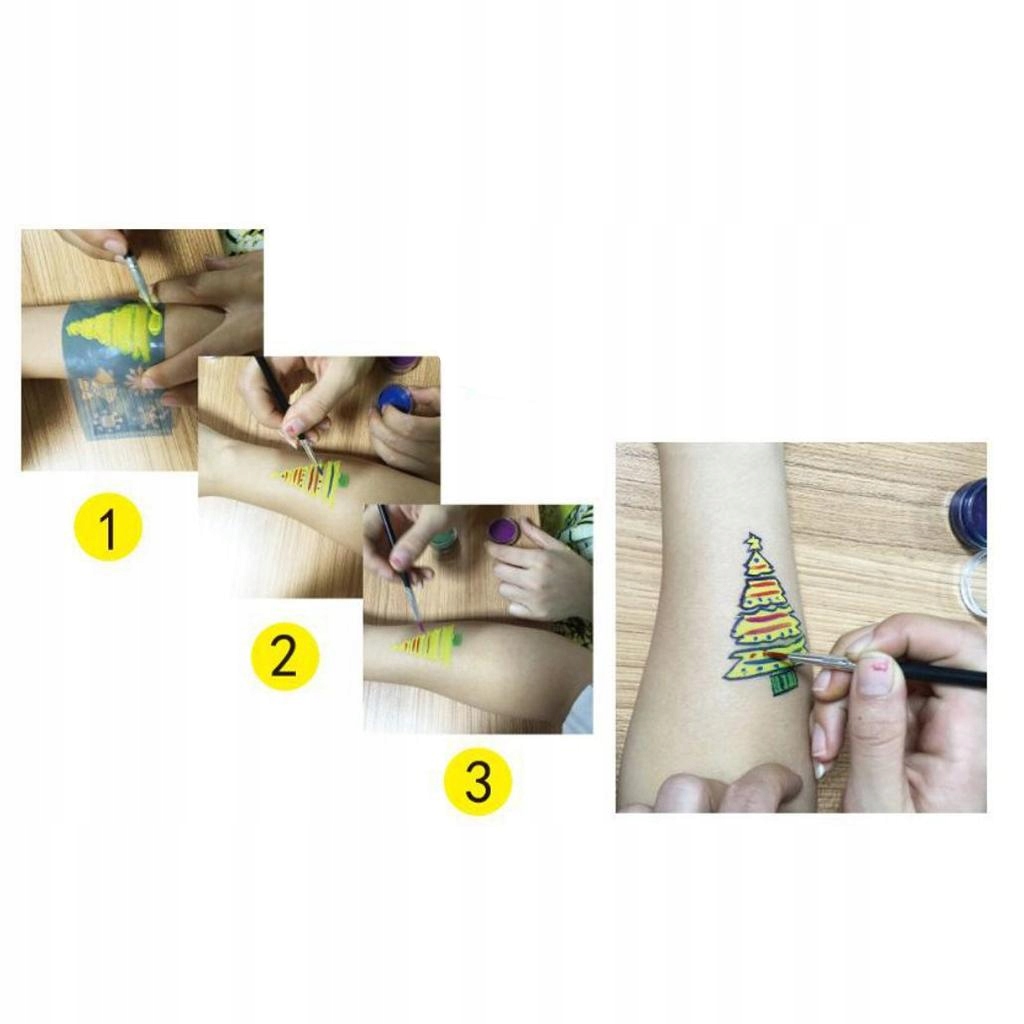 1

2

3