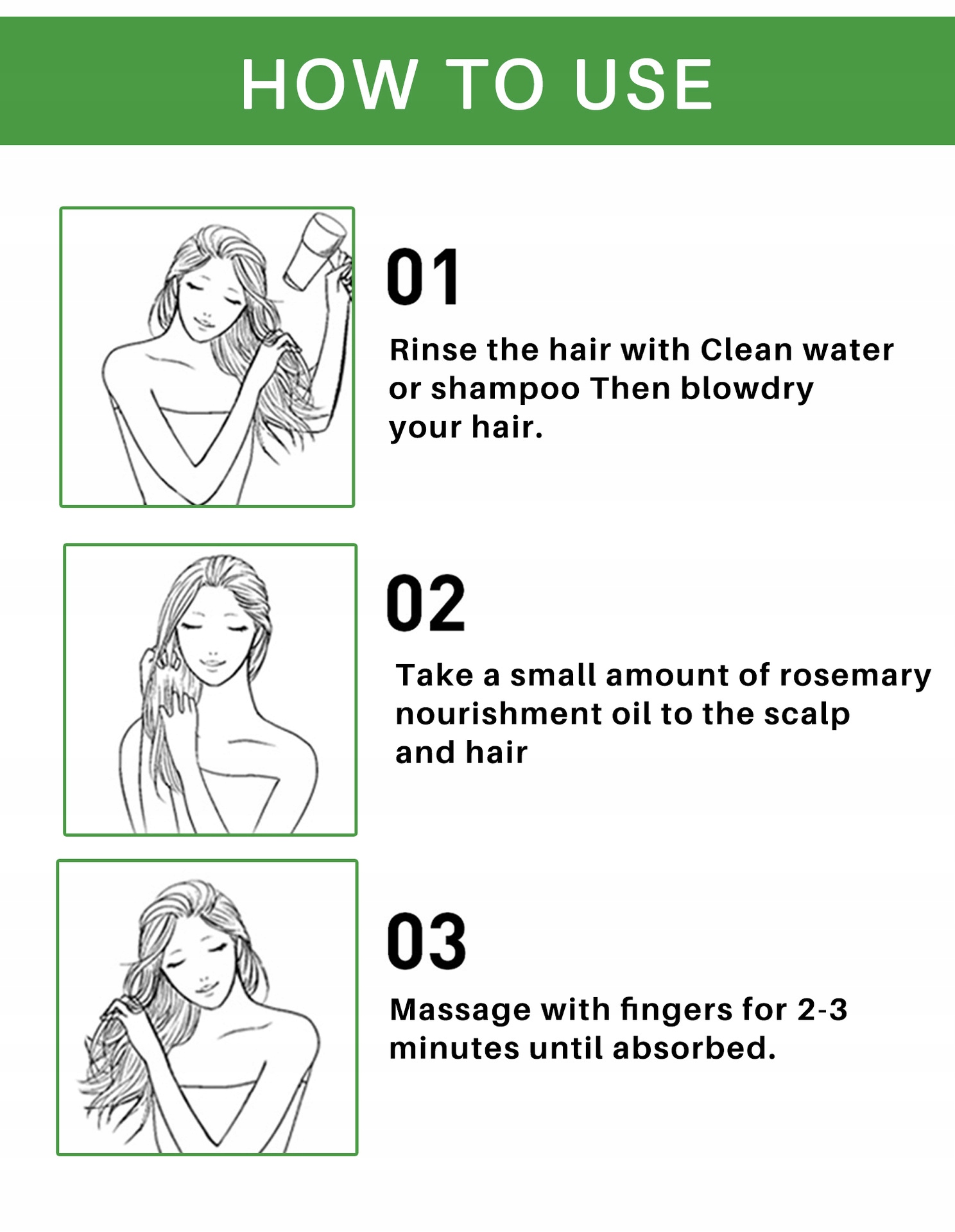 HOW TO USE

01

Rinse the hair with Clean water or shampoo Then blowdry your hair.

02

Take a small amount of rosemary nourishment oil to the scalp and hair

03

Massage with fingers for 2-3 minutes until absorbed.