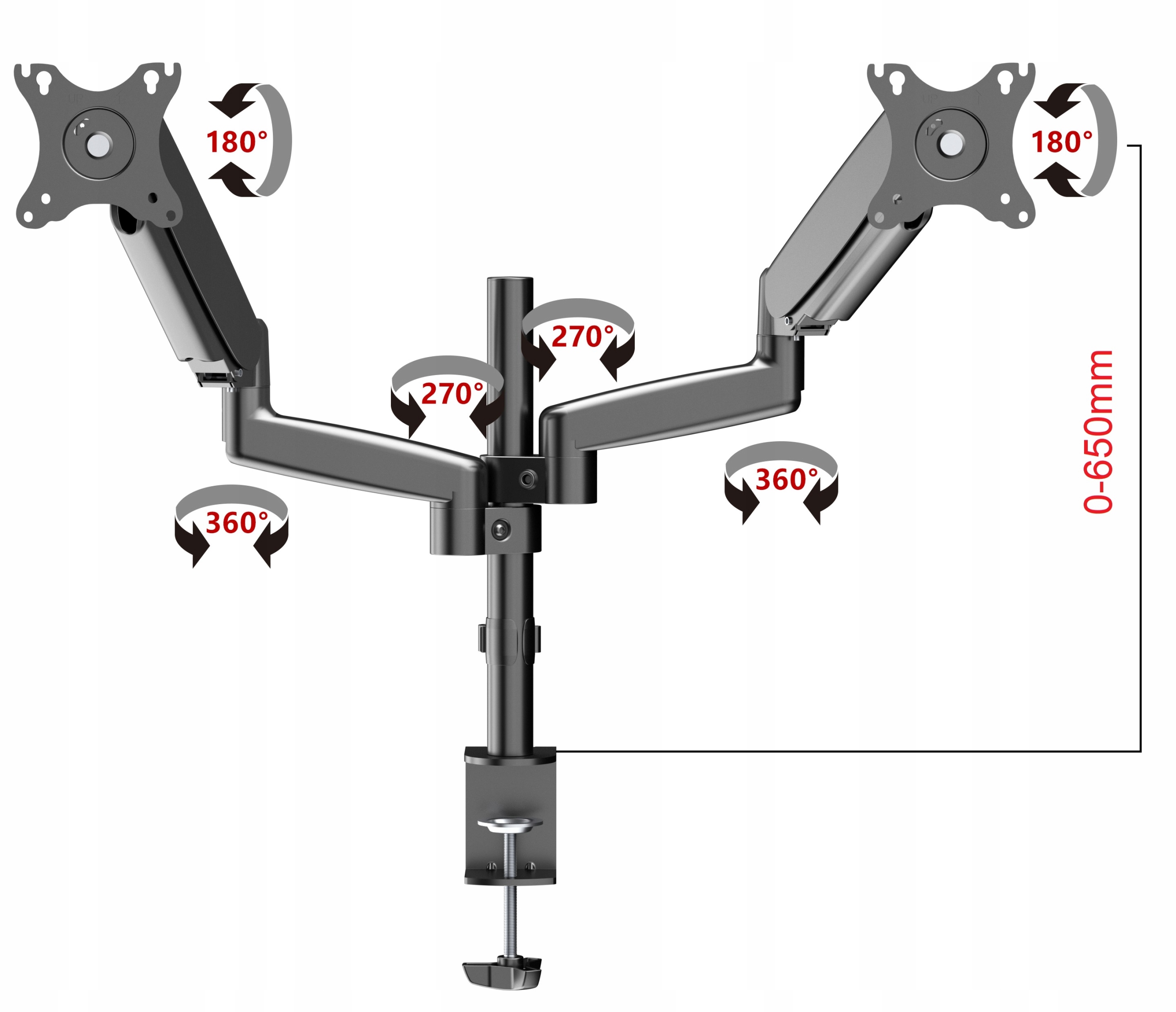 180°

180°

270°

270°

360°

360°

0-650mm