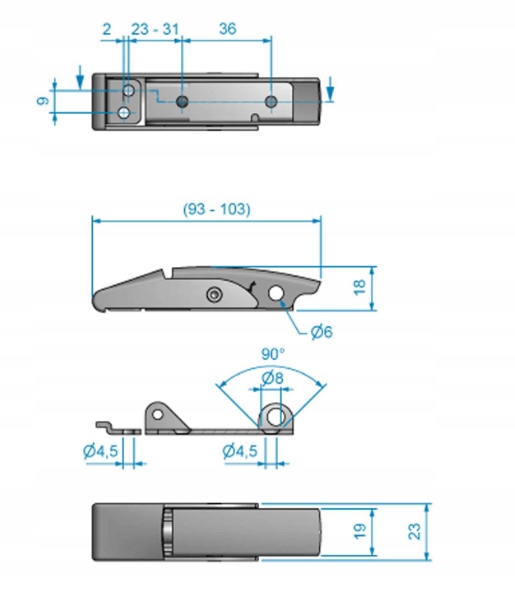 2
23 - 31
36
9

(93 - 103)
18
Ø6

90°
Ø8
Ø4,5
Ø4,5

19
23