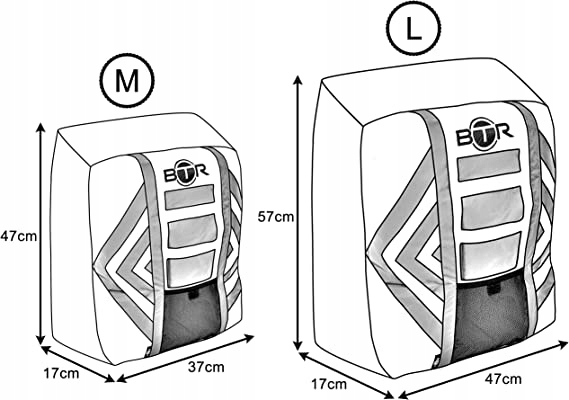 M

BTR

47cm

17cm

37cm

L

BTR

57cm

17cm

47cm