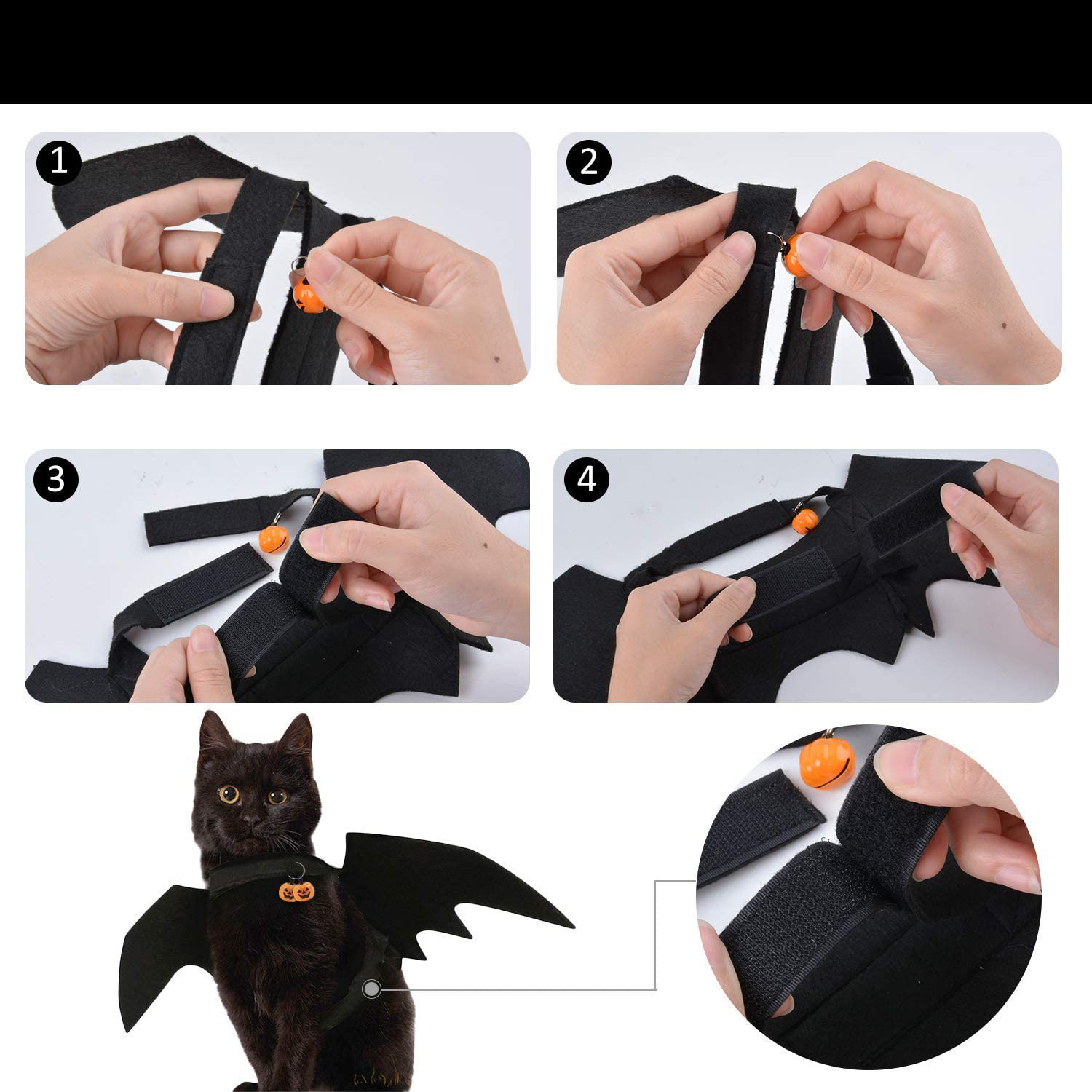 1

2

3

4