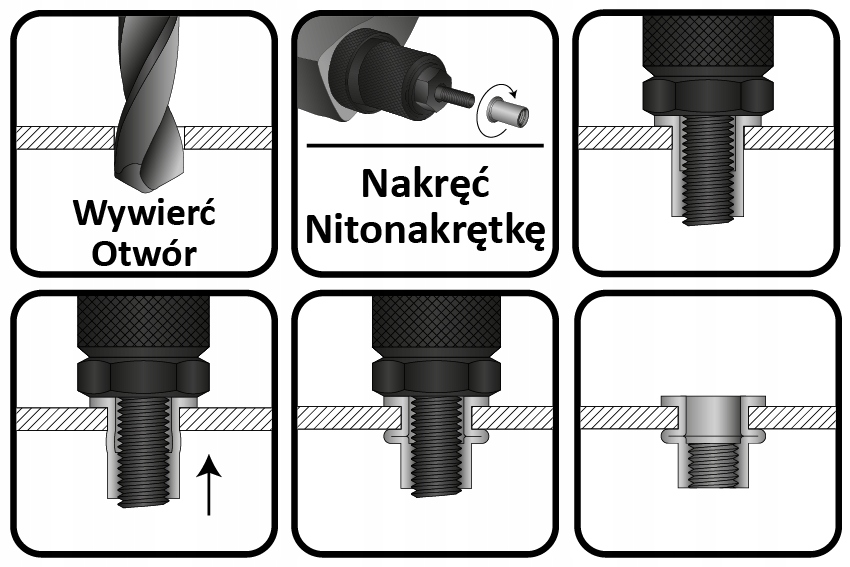 Wywierć Otwór

Nakręć Nitonakrętkę