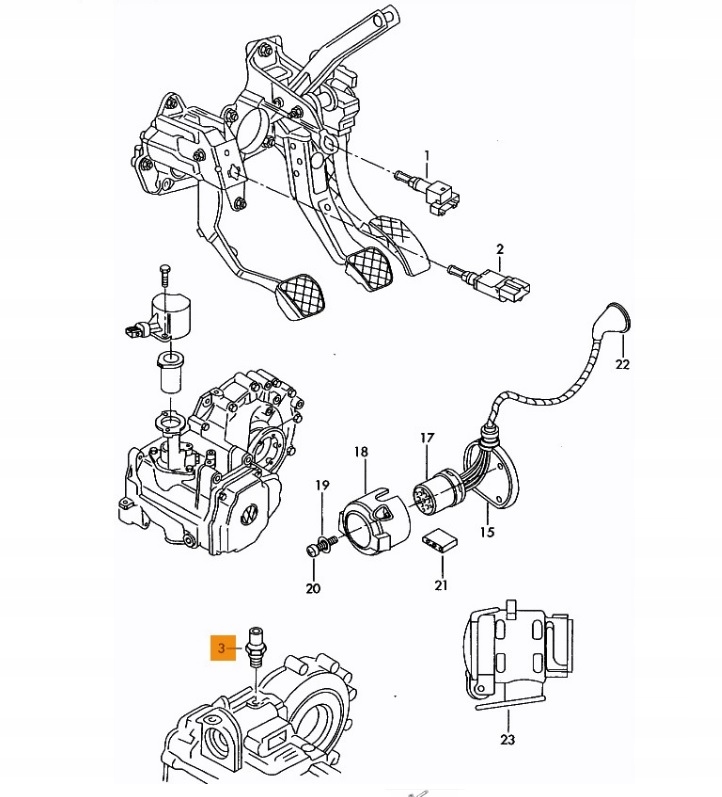 1
2
22
18
17
19
15
20
21
3
23