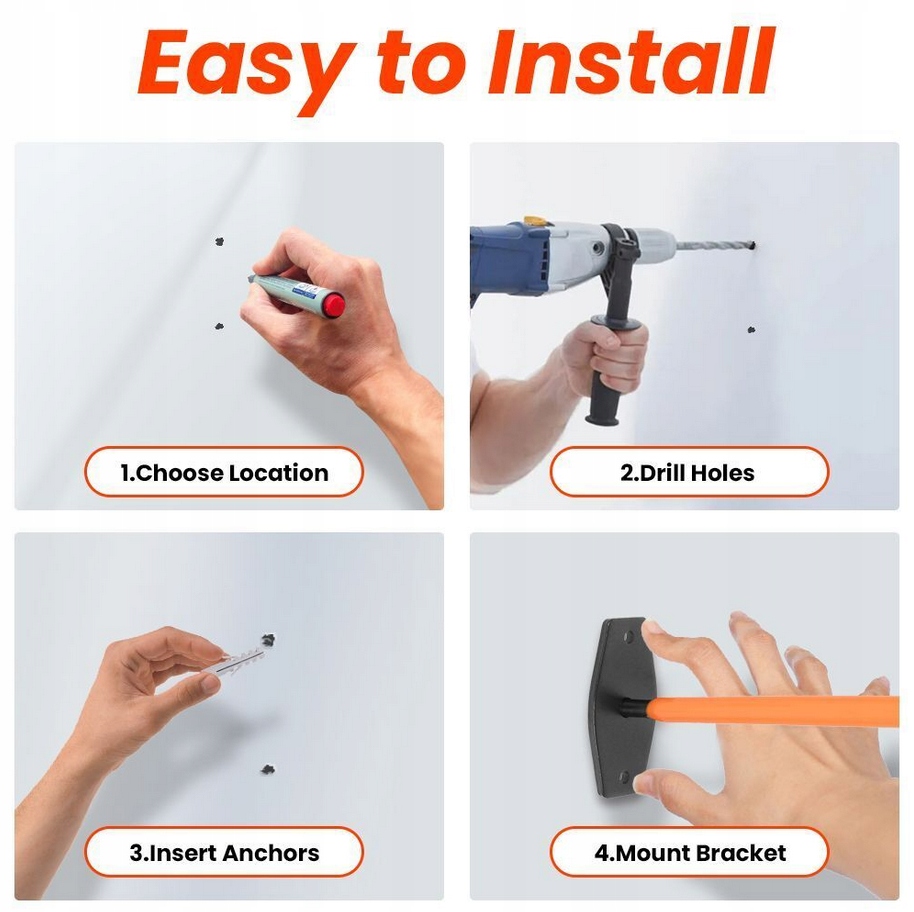 Easy to Install

1.Choose Location

2.Drill Holes

3.Insert Anchors

4.Mount Bracket