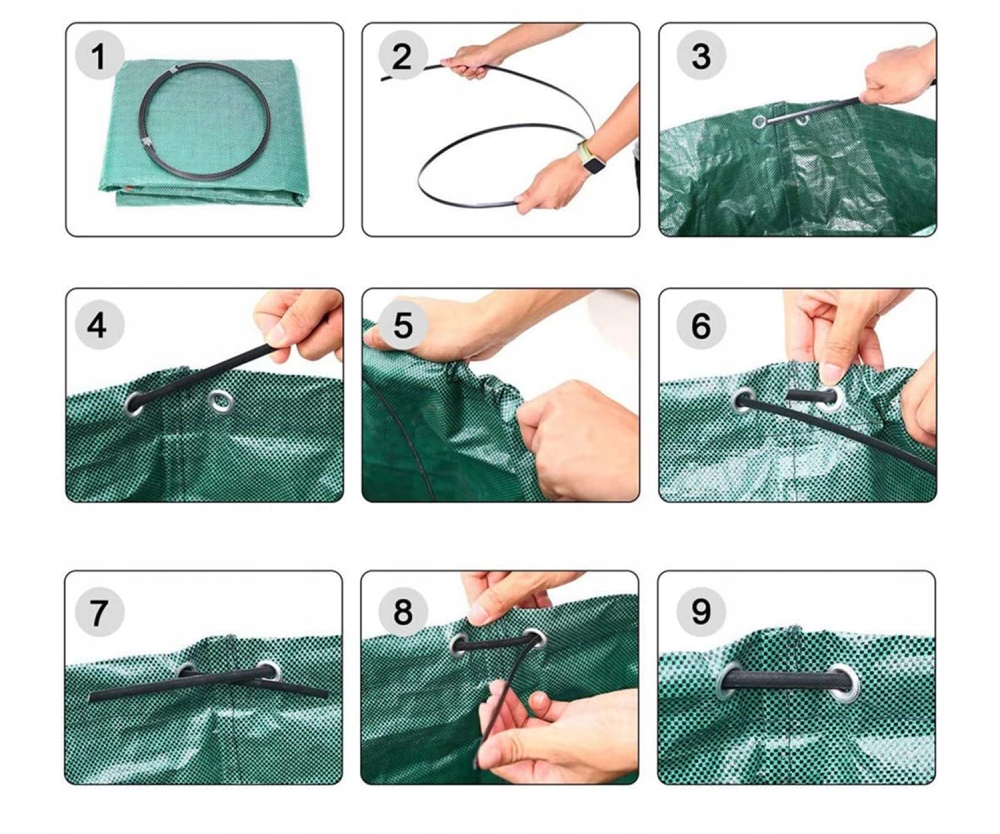 1

2

3

4

5

6

7

8

9