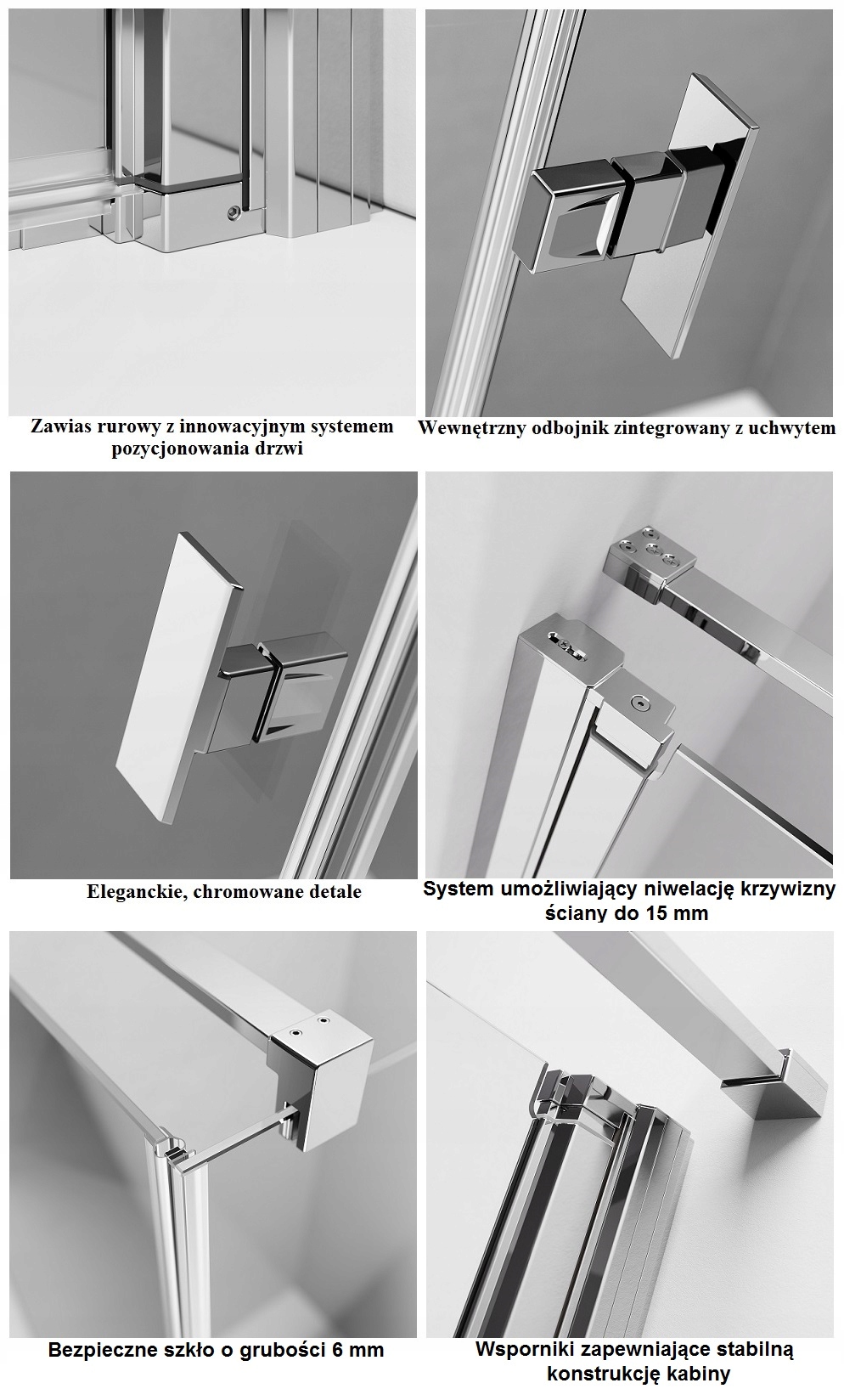 Zawias rurowy z innowacyjnym systemem pozycjonowania drzwi

Wewnętrzny odbojnik zintegrowany z uchwytem

Eleganckie, chromowane detale

System umożliwiający niwelację krzywizny ściany do 15 mm

Bezpieczne szkło o grubości 6 mm

Wsporniki zapewniające stabilną konstrukcję kabiny