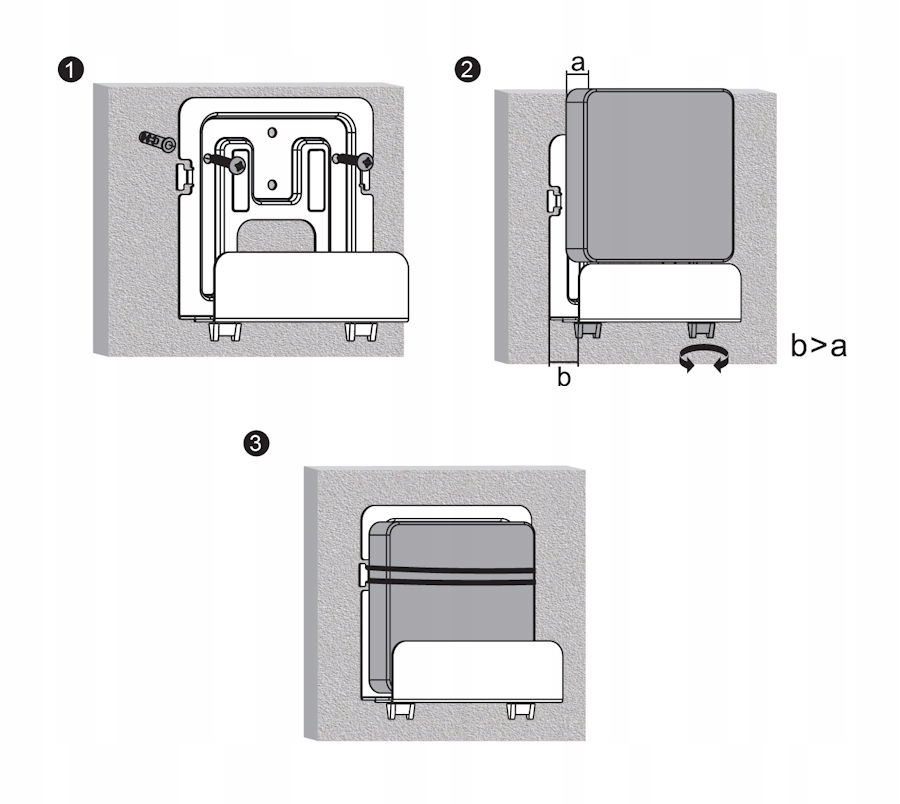 1

2

a

b

b>a

3