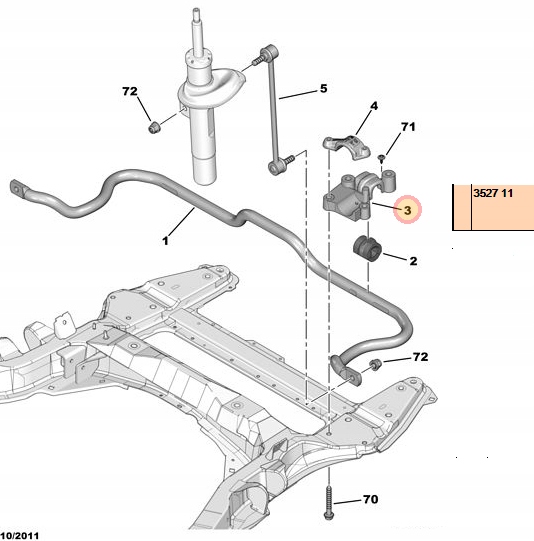 72
5
4
71
3527 11
3
1
2
72
70
10/2011