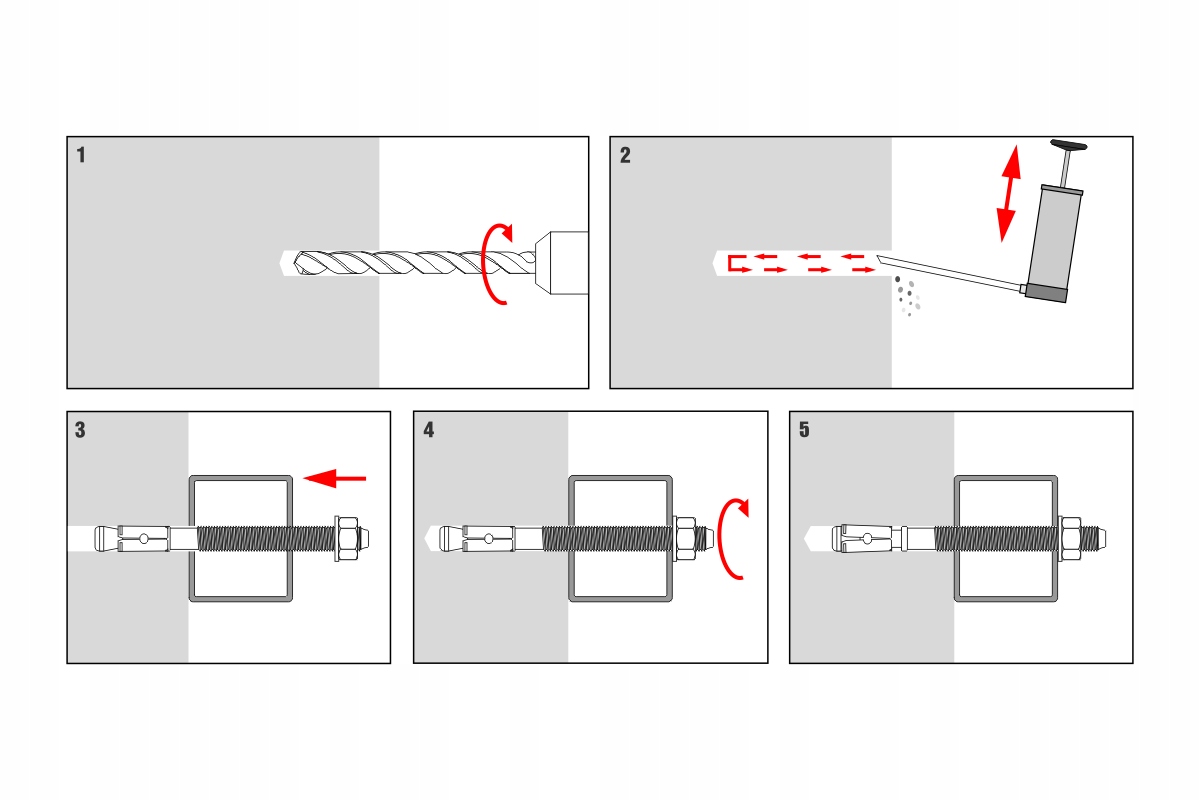 1

2

3

4

5