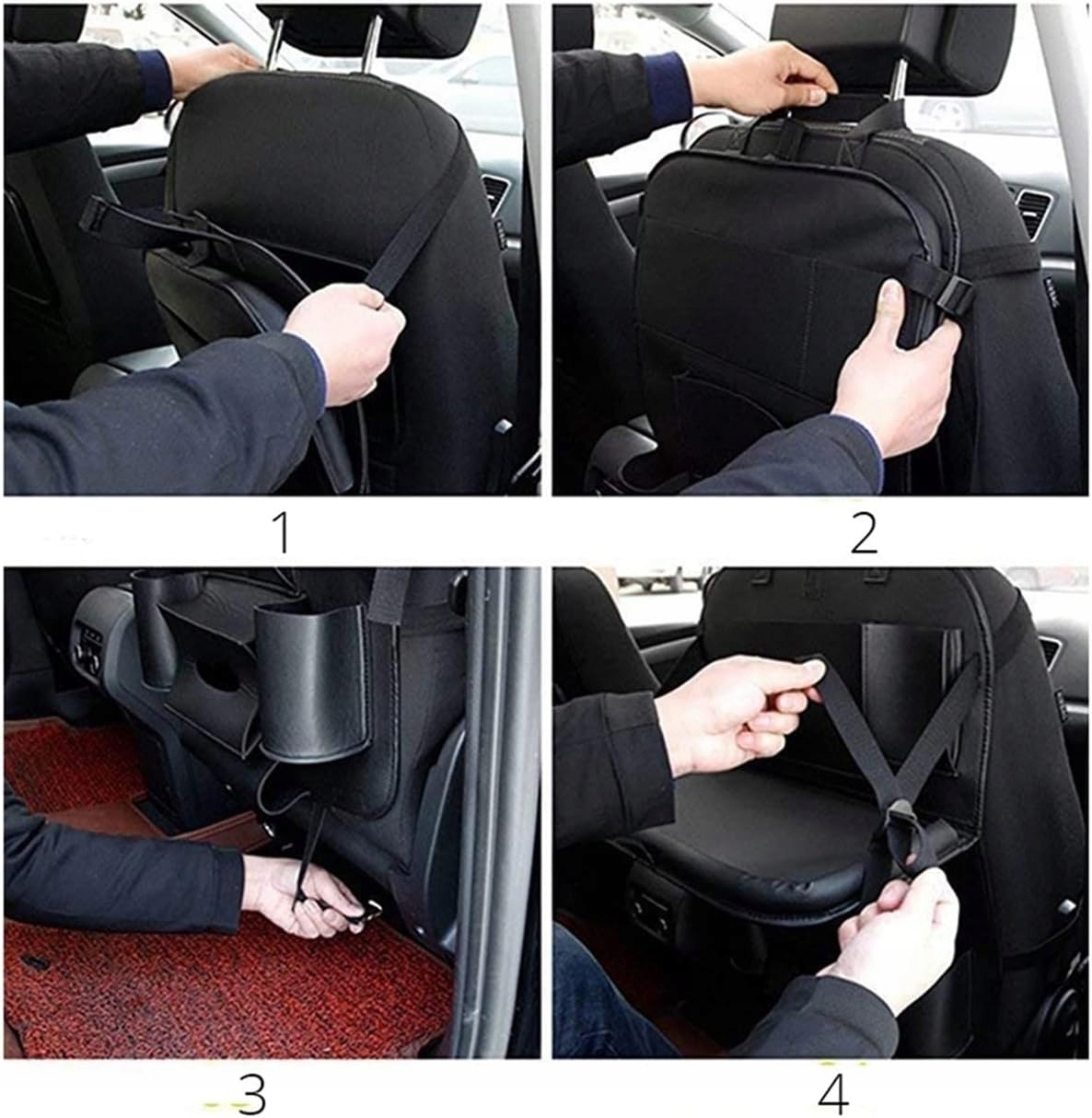 1

2

3

4