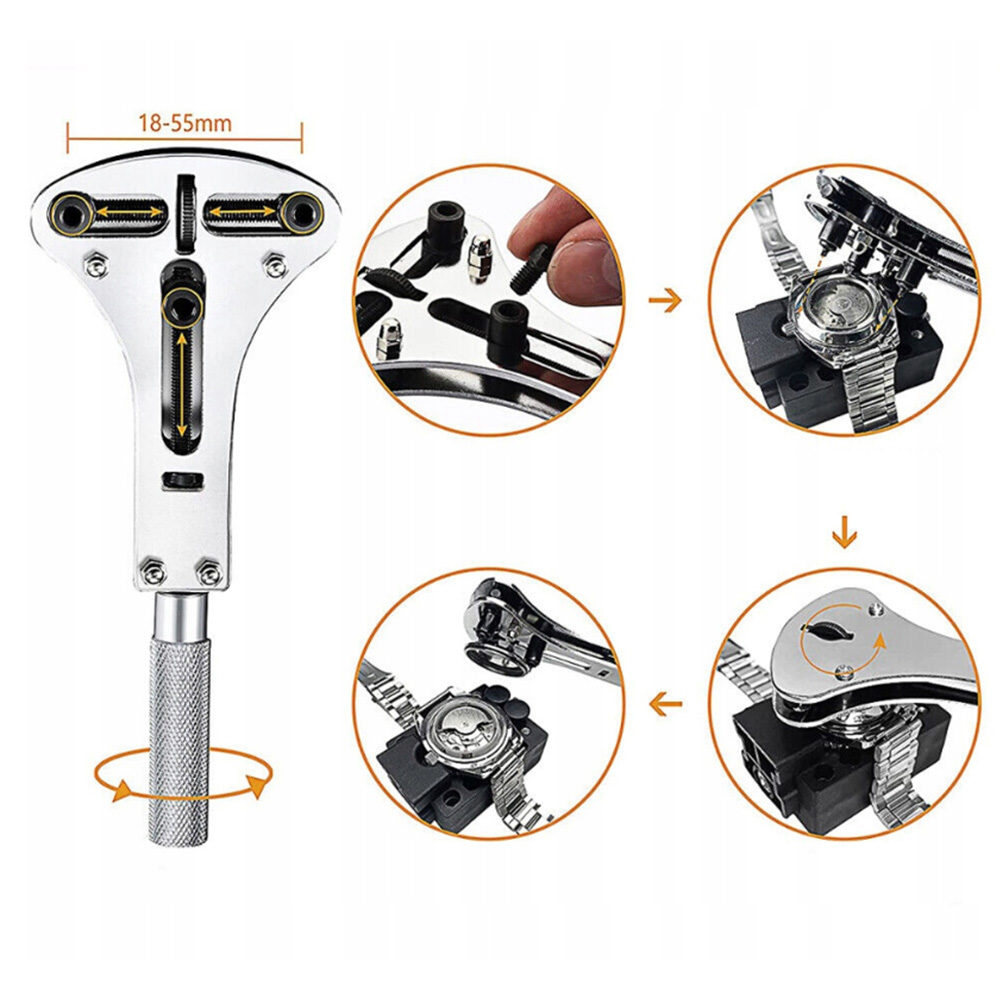 18-55mm