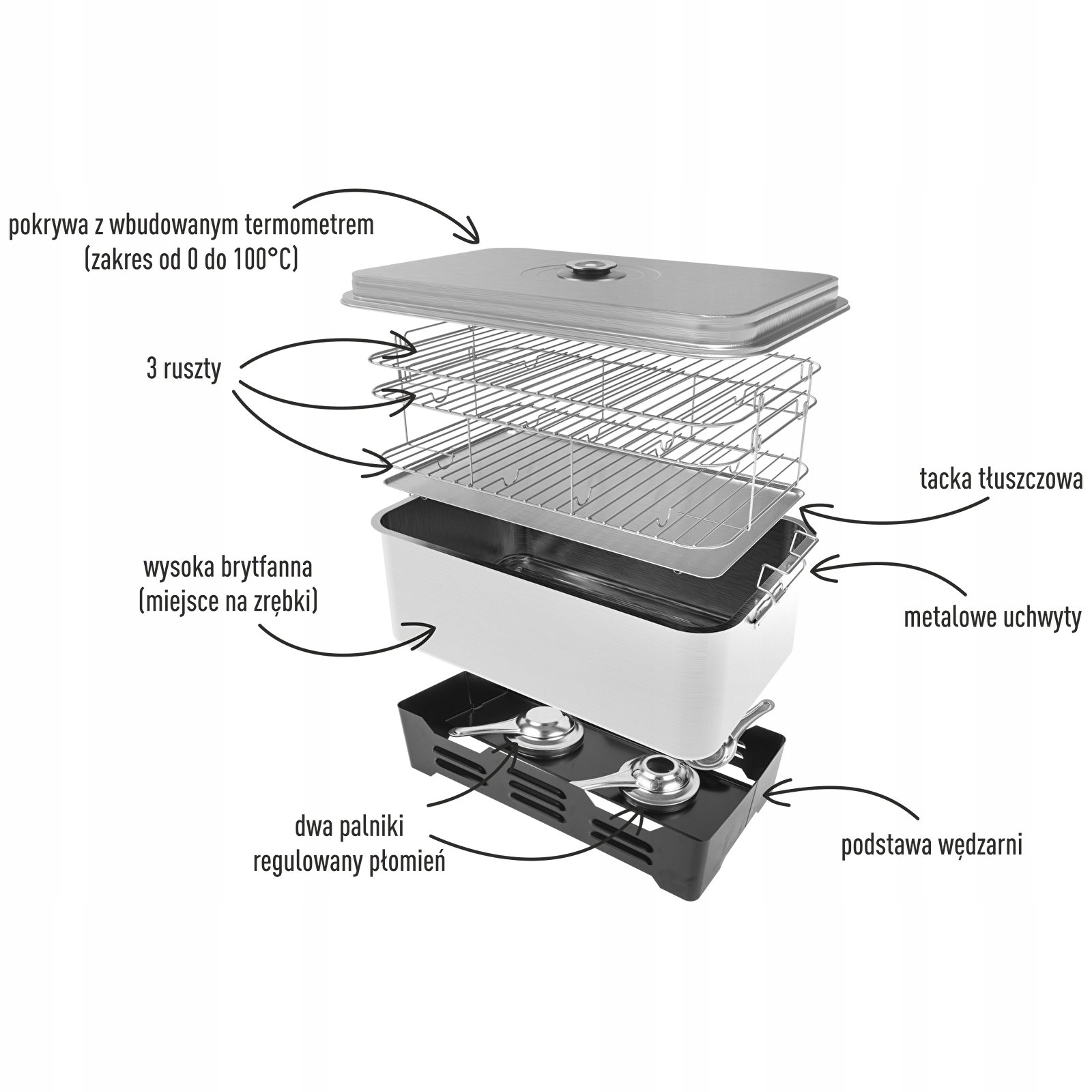 pokrywa z wbudowanym termometrem (zakres od 0 do 100°C)

3 ruszty

tacka tłuszczowa

wysoka brytfanna (miejsce na zrębki)

metalowe uchwyty

dwa palniki regulowany płomień

podstawa wędzarni