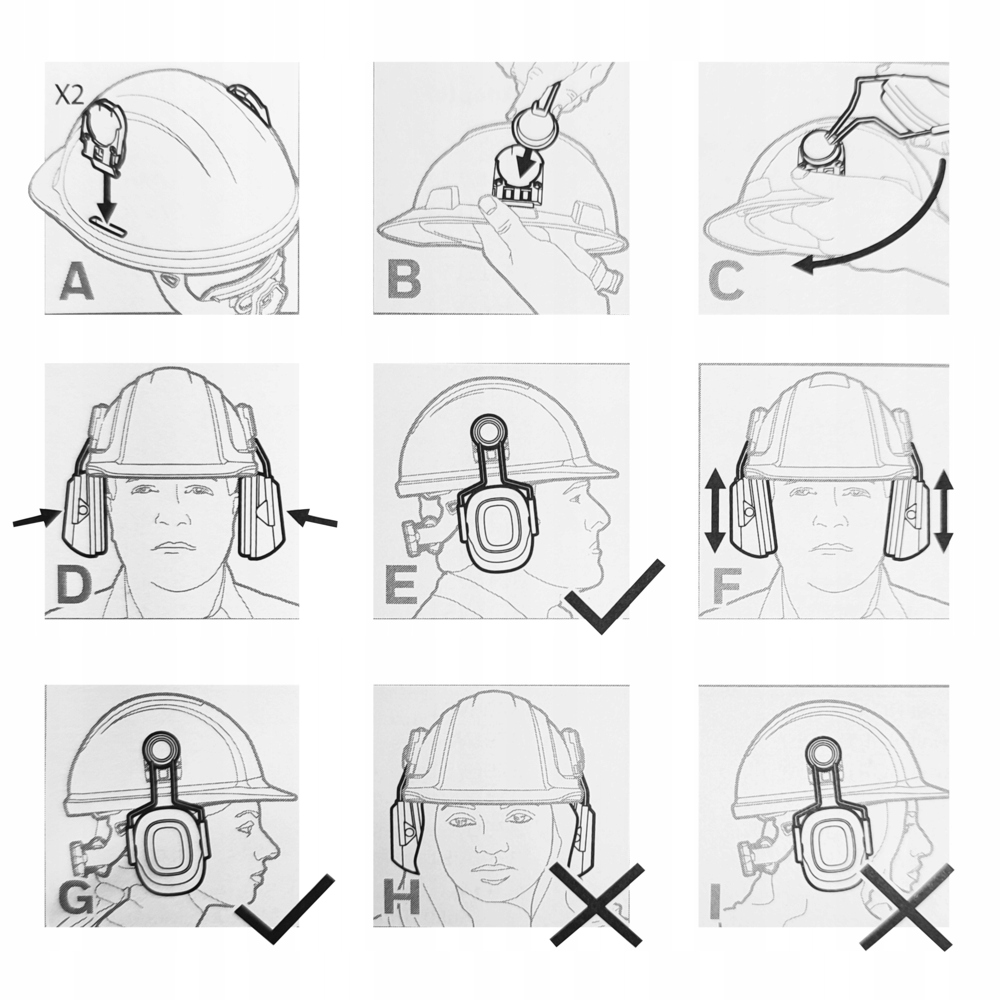 X2
A
B
C
D
E
F
G
H
I