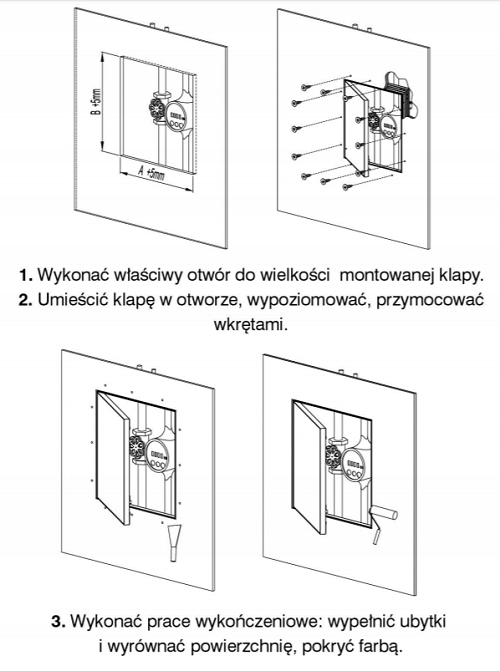 B +5mm

A +5mm

1. Wykonać właściwy otwór do wielkości montowanej klapy.
2. Umieścić klapę w otworze, wypoziomować, przymocować wkrętami.

3. Wykonać prace wykończeniowe: wypełnić ubytki i wyrównać powierzchnię, pokryć farbą.