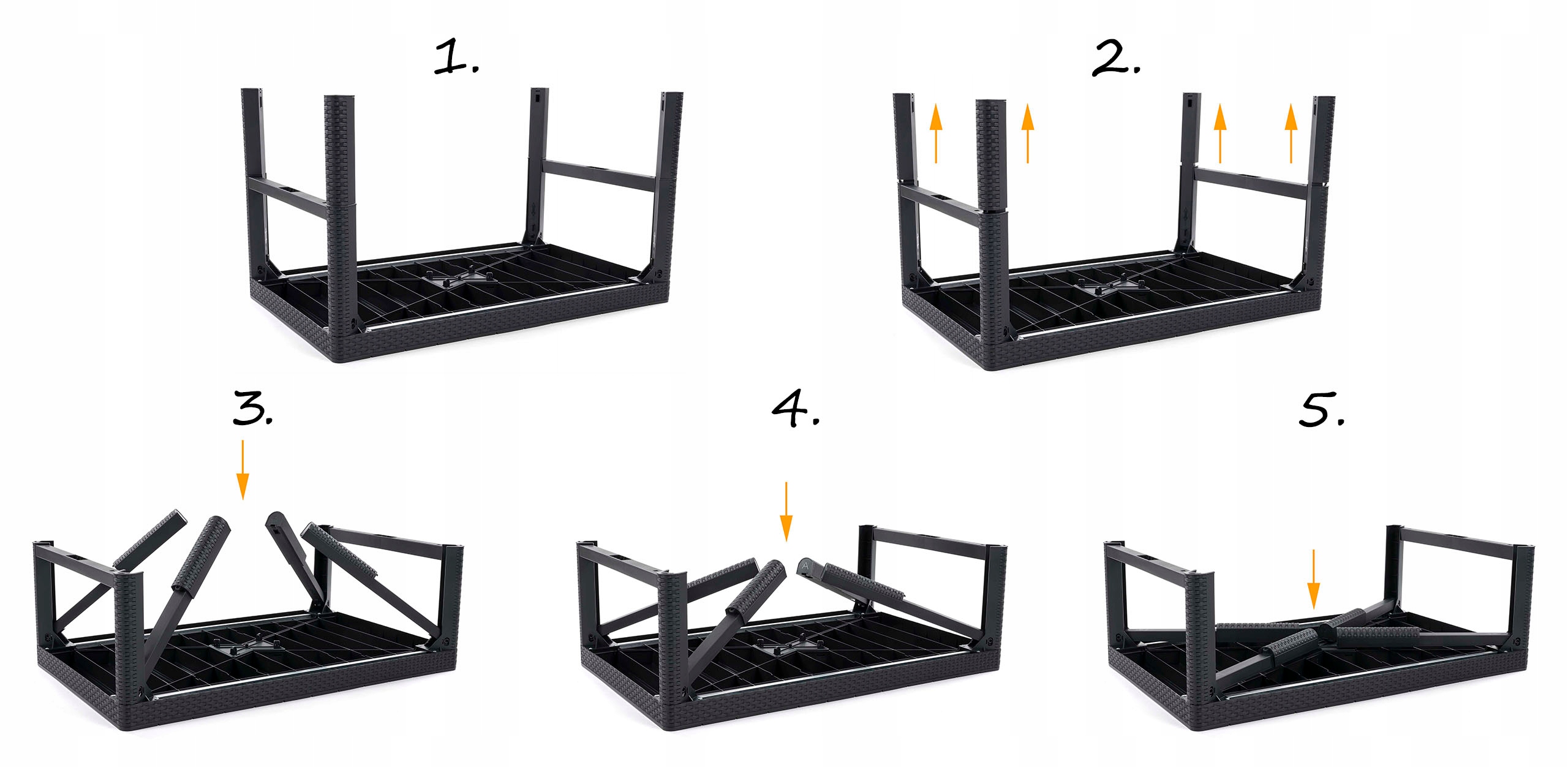 1.

2.

3.

4.

5.