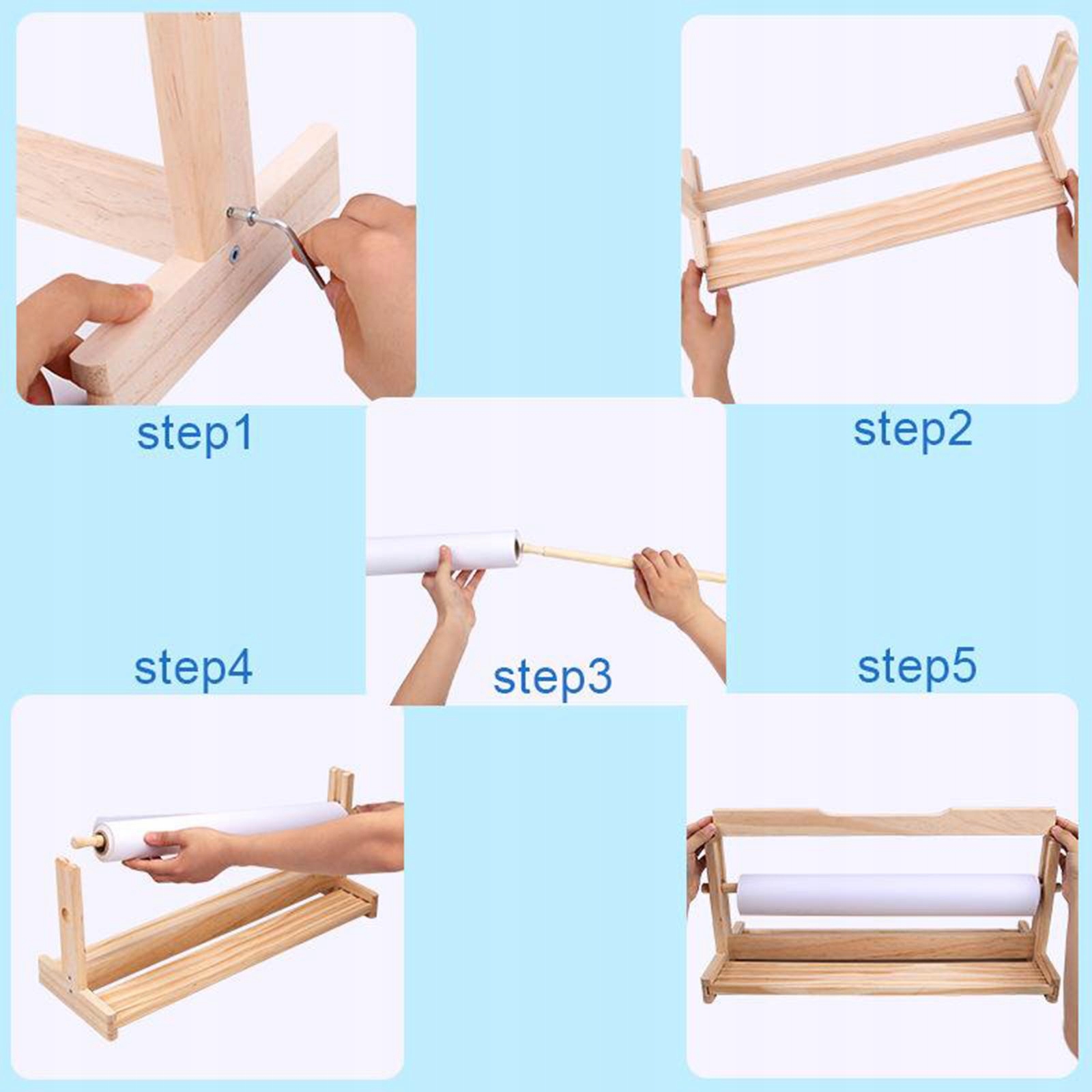 step1

step2

step4

step3

step5