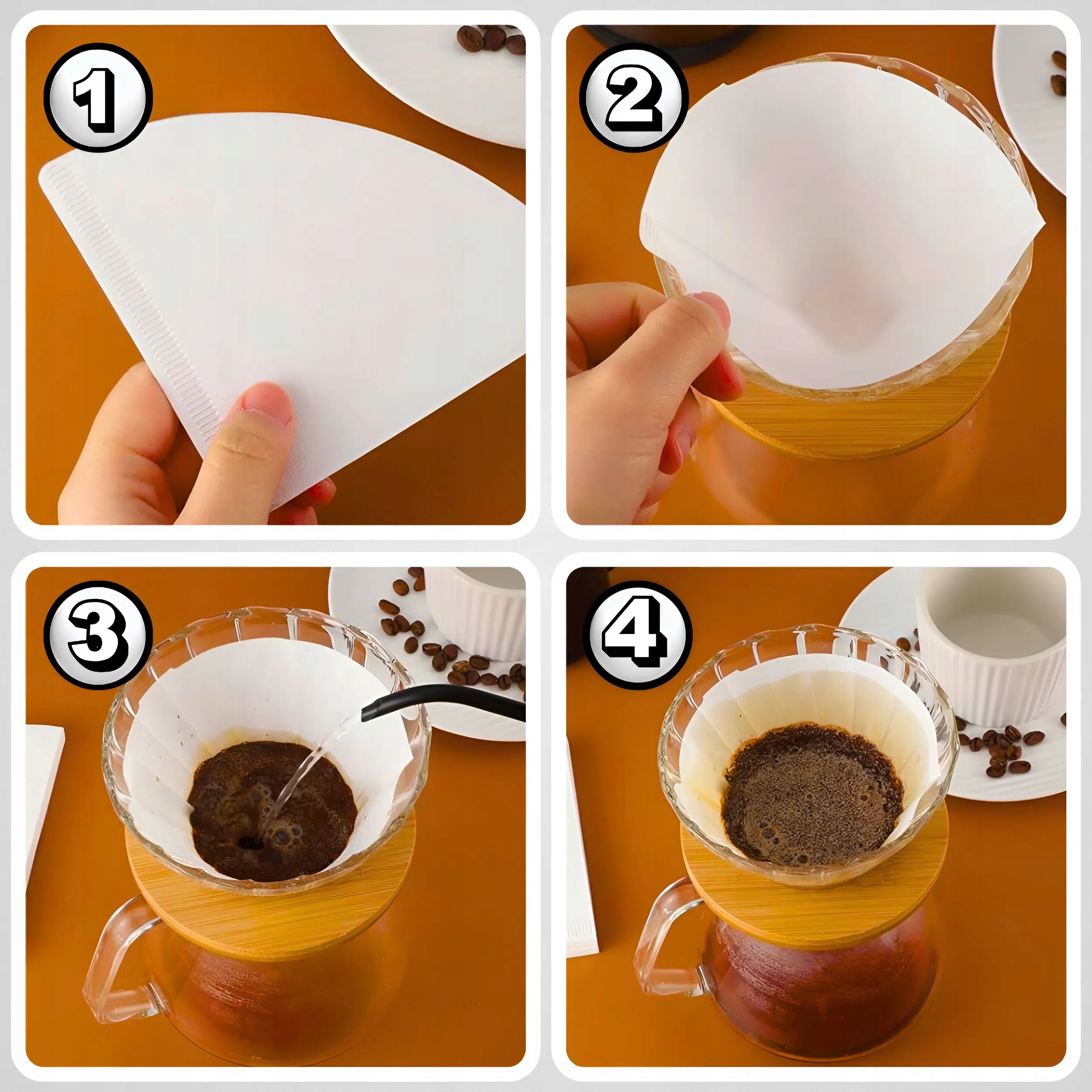 1

2

3

4