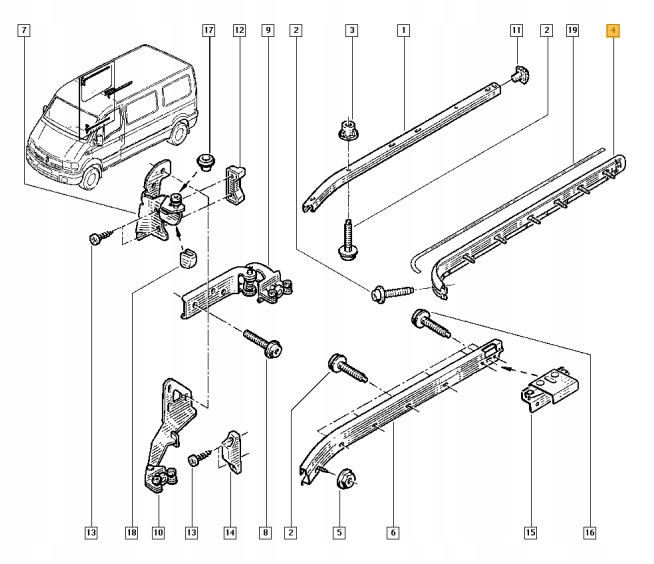 7
17
12
9
2
3
1
11
2
19
4
13
18
10
13
14
8
2
5
6
15
16