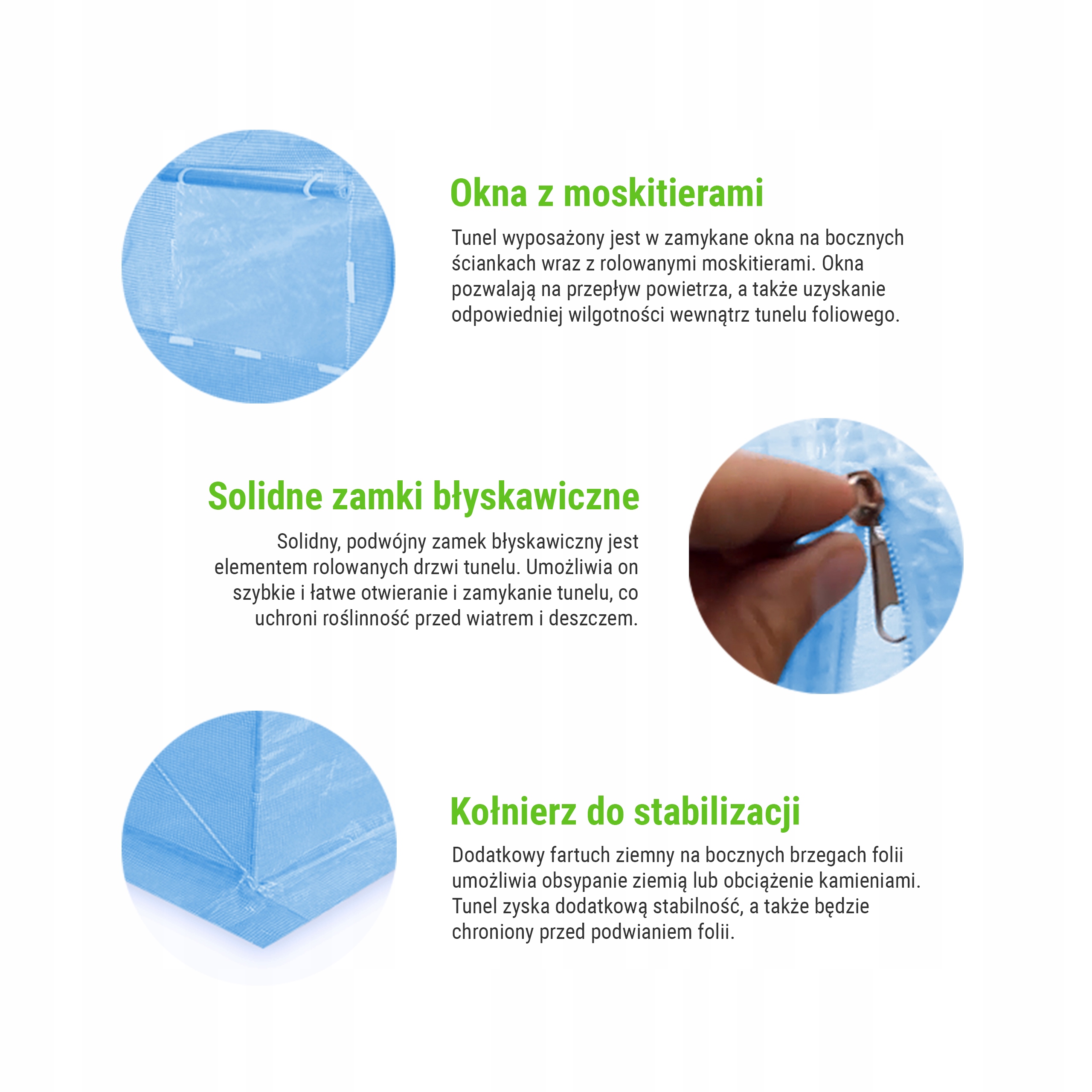 Okna z moskitierami

Tunel wyposażony jest w zamykane okna na bocznych ściankach wraz z rolowanymi moskitierami. Okna pozwalają na przepływ powietrza, a także uzyskanie odpowiedniej wilgotności wewnątrz tunelu foliowego.

Solidne zamki błyskawiczne

Solidny, podwójny zamek błyskawiczny jest elementem rolowanych drzwi tunelu. Umożliwia on szybkie i łatwe otwieranie i zamykanie tunelu, co uchroni roślinność przed wiatrem i deszczem.

Kołnierz do stabilizacji

Dodatkowy fartuch ziemny na bocznych brzegach folii umożliwia obsypanie ziemią lub obciążenie kamieniami. Tunel zyska dodatkową stabilność, a także będzie chroniony przed podwianiem folii.