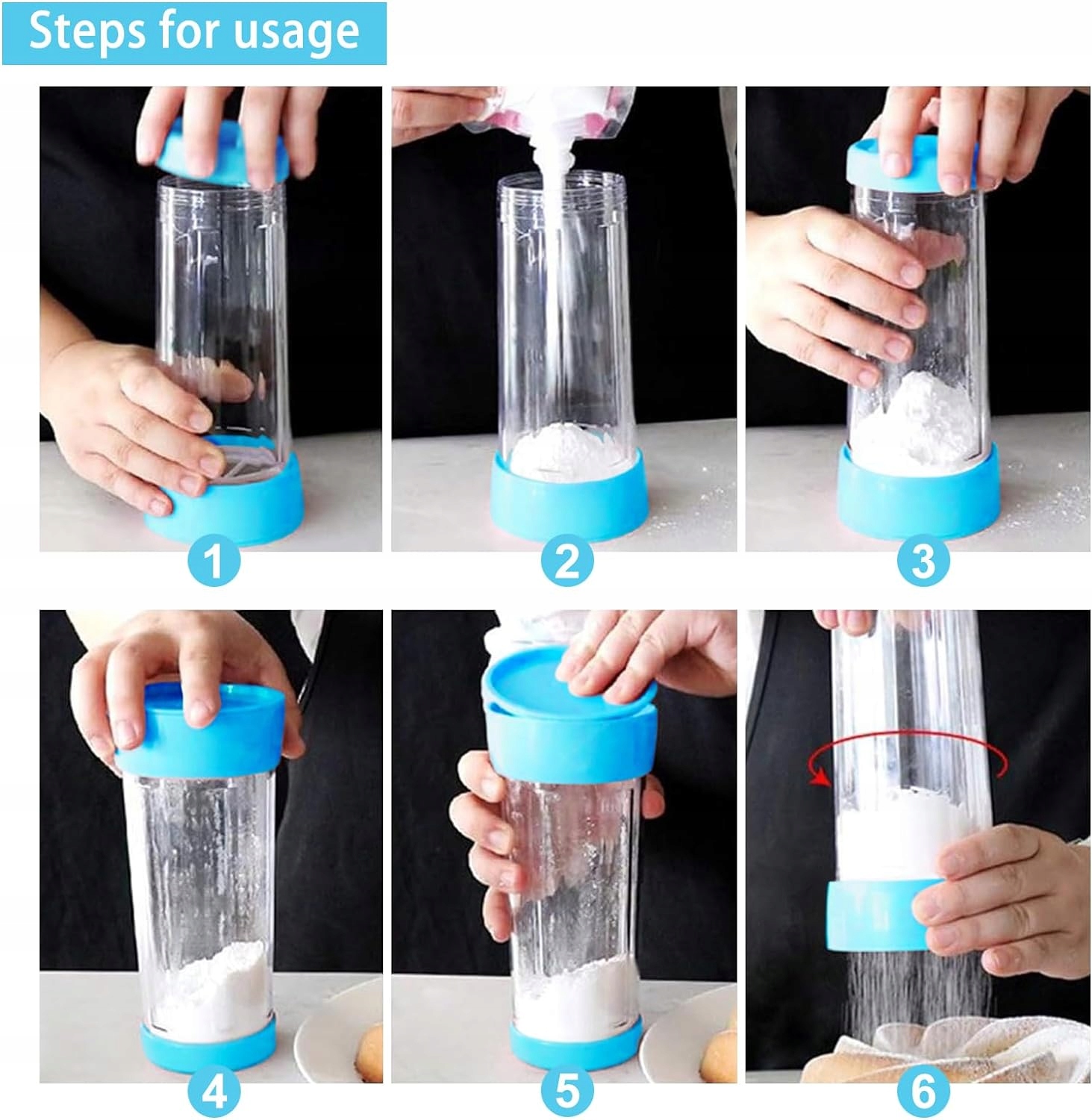 Steps for usage

1

2

3

4

5

6