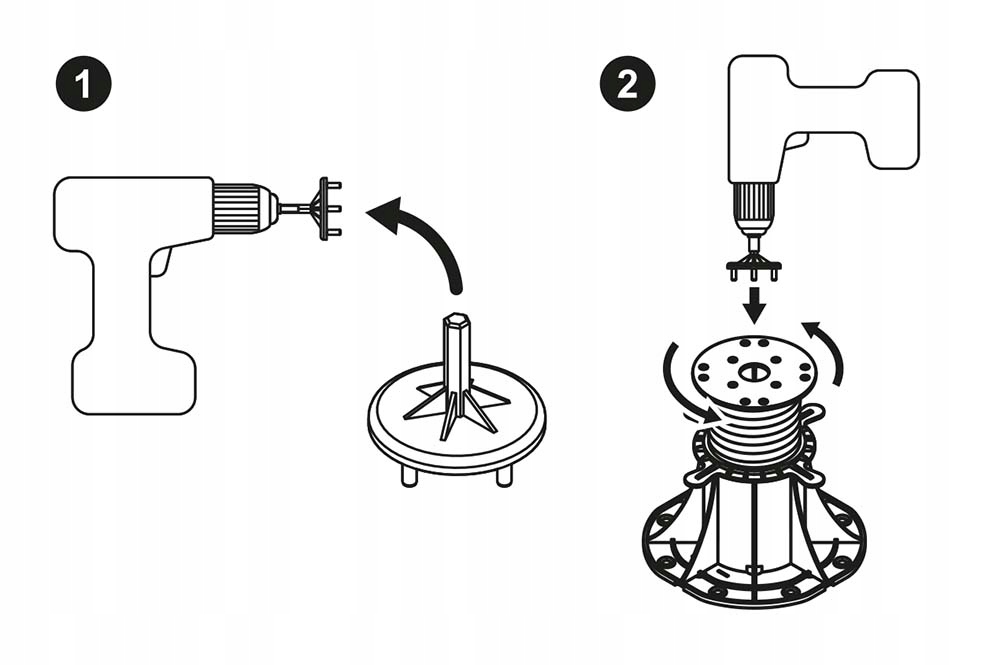 1

2