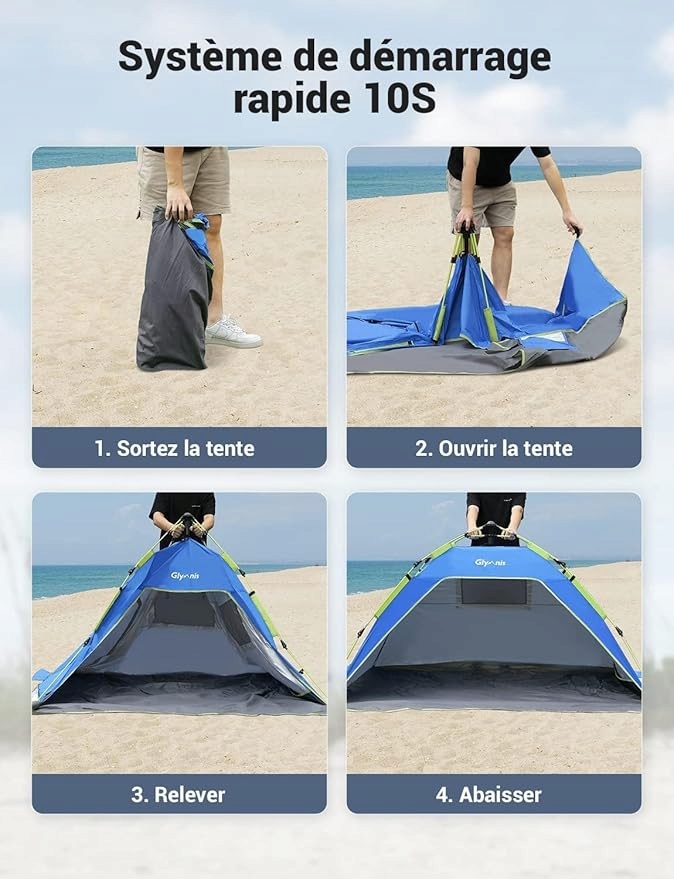 Système de démarrage rapide 10S

1. Sortez la tente

2. Ouvrir la tente

Glymnis

3. Relever

Glymnis

4. Abaisser