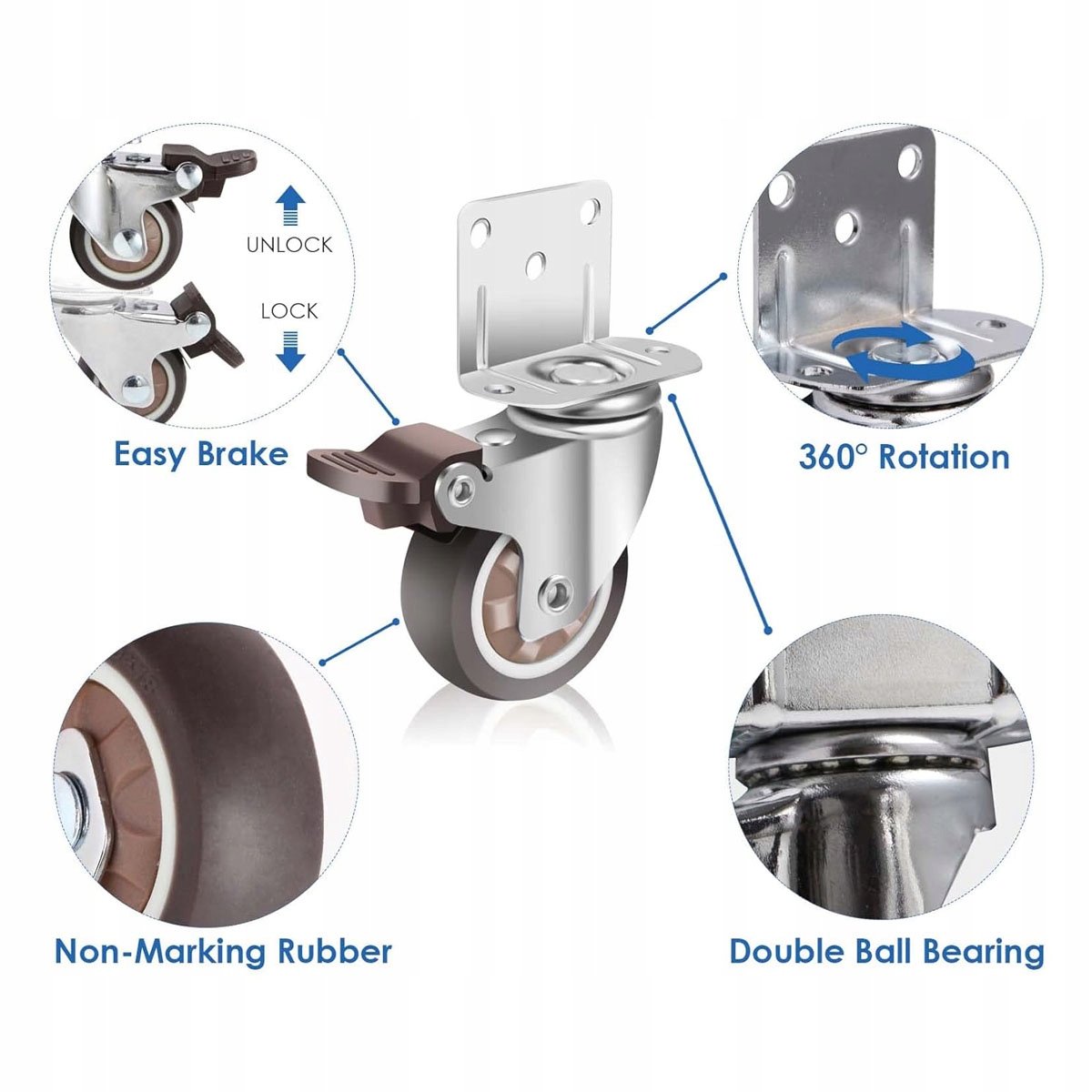 UNLOCK

LOCK

Easy Brake

360° Rotation

Non-Marking Rubber

Double Ball Bearing