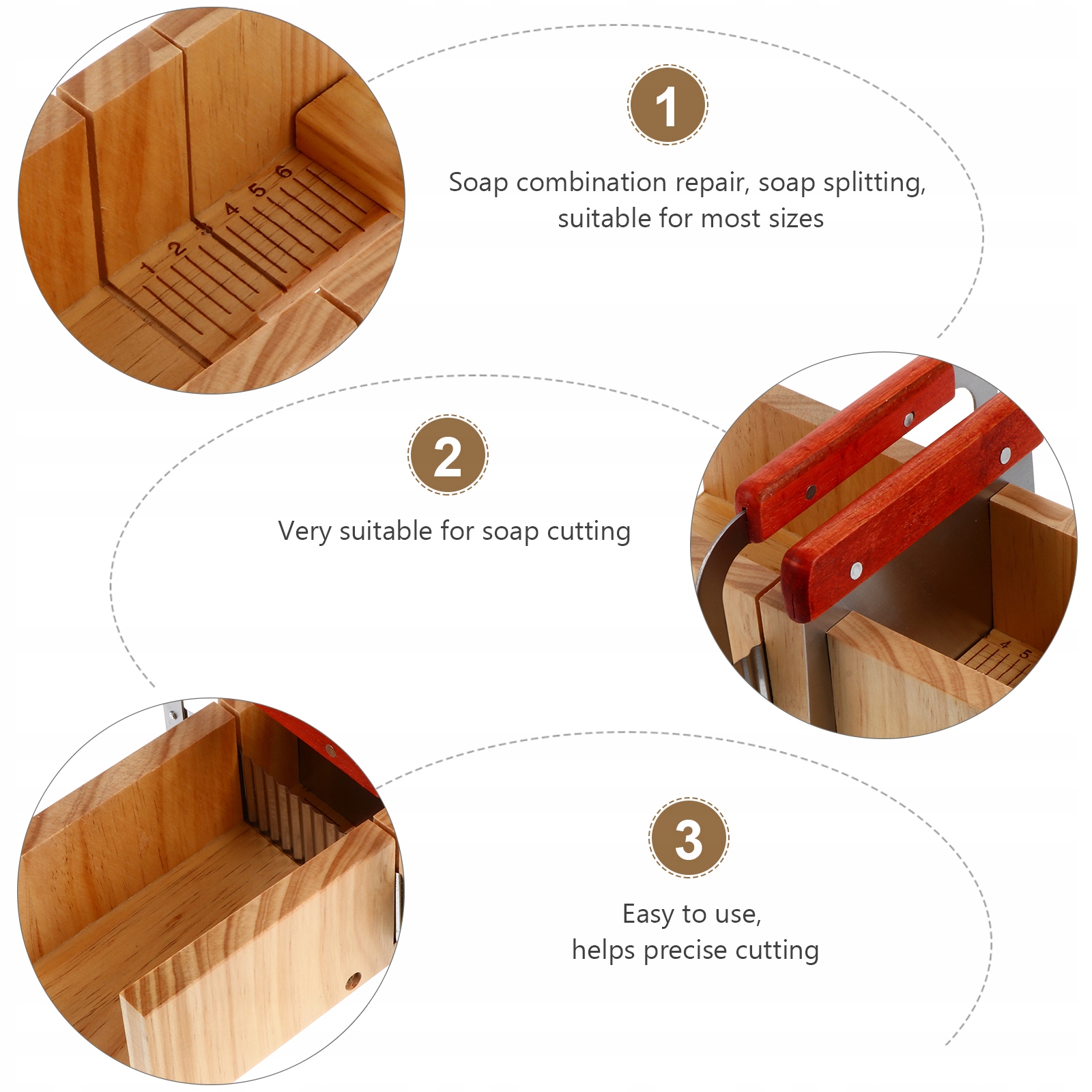 1
2
3
4
5
6

1

Soap combination repair, soap splitting, suitable for most sizes

2

Very suitable for soap cutting

4
5

3

Easy to use,
helps precise cutting