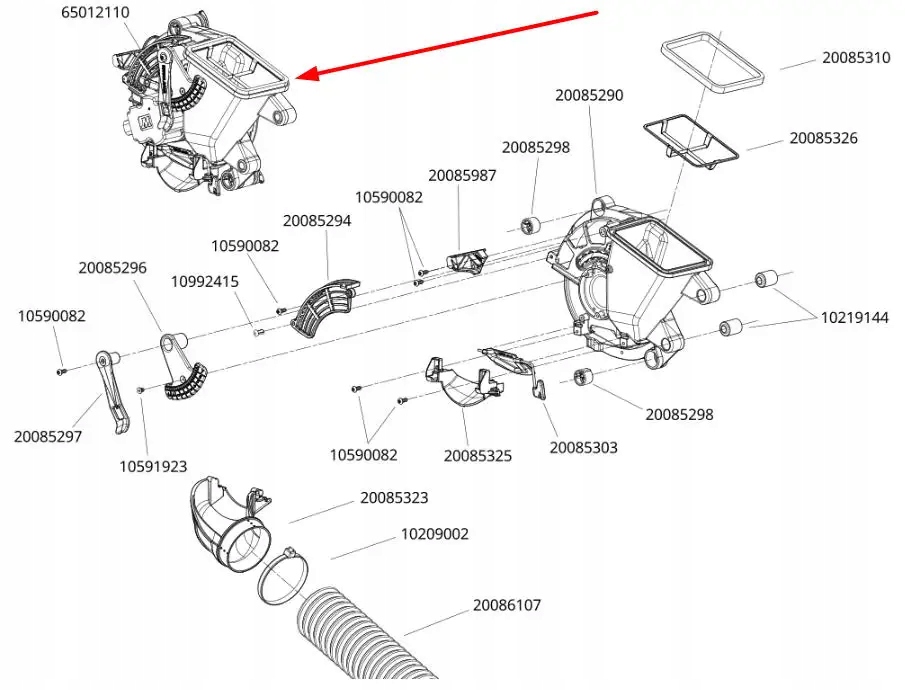 65012110

20085310

20085290

20085326

20085298

20085987

10590082

20085294

10590082

20085296

10992415

10590082

10219144

20085297

10591923

10590082

20085325

20085303

20085298

20085323

10209002

20086107