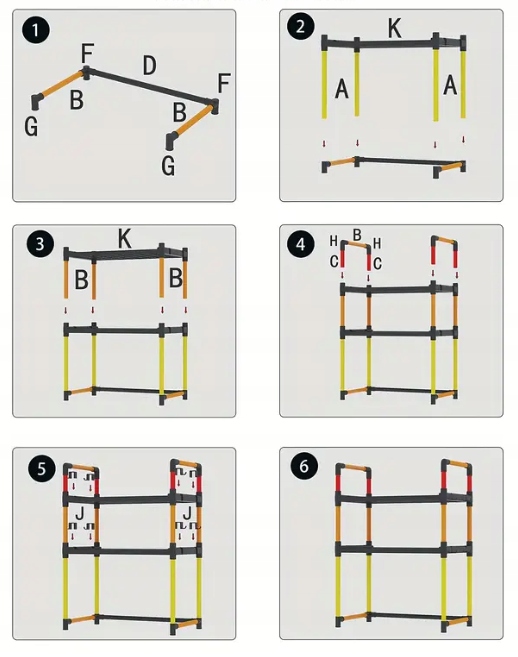 1
F
D
F
B
B
G
G

2
K
A
A

3
K
B
B

4
H
B
H
C
C

5
J
J

6