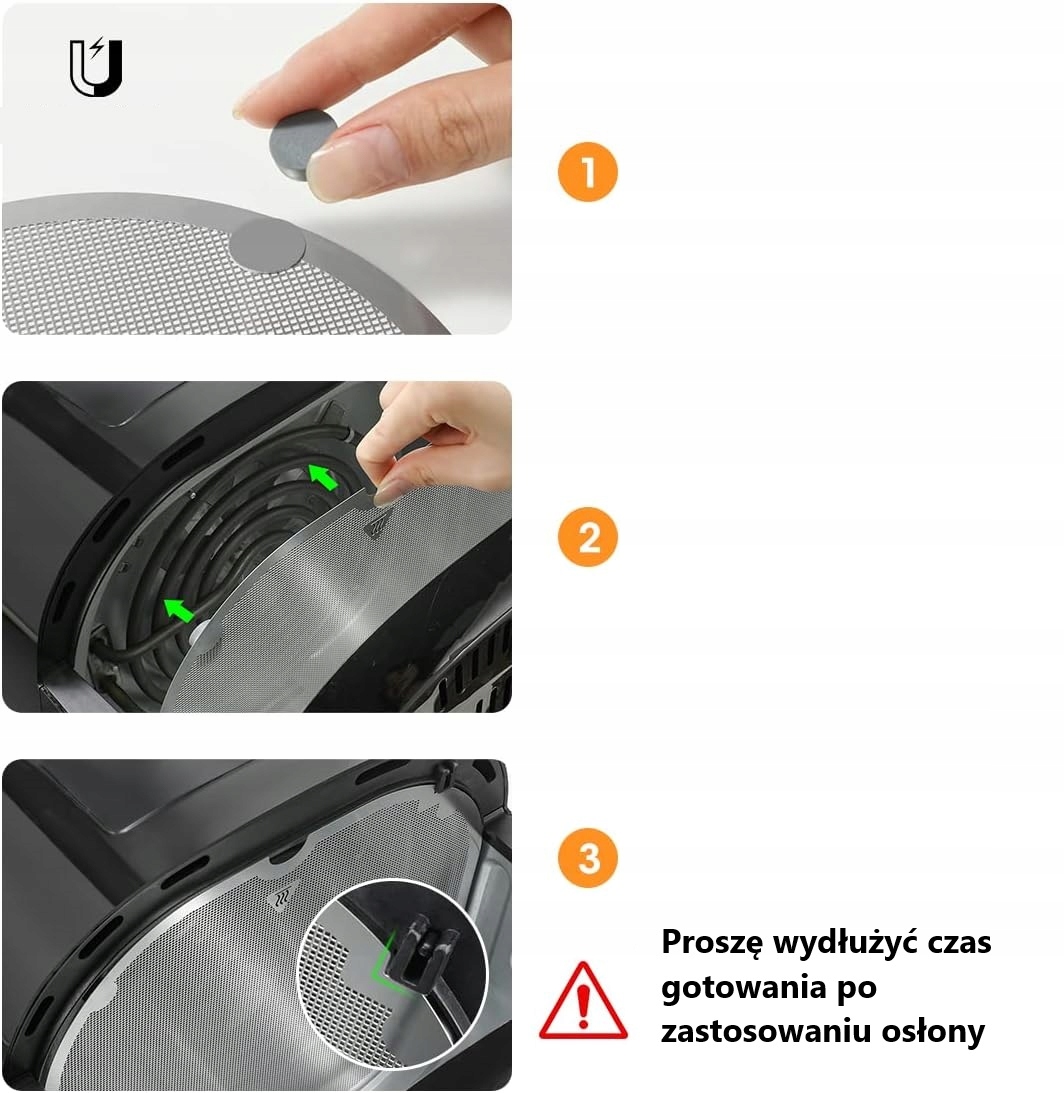 1

2

3

Proszę wydłużyć czas gotowania po zastosowaniu osłony