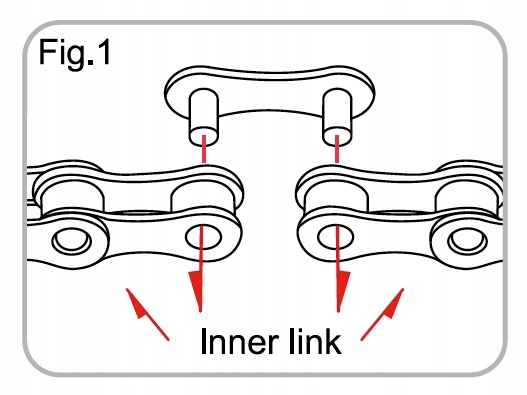 Fig.1

Inner link