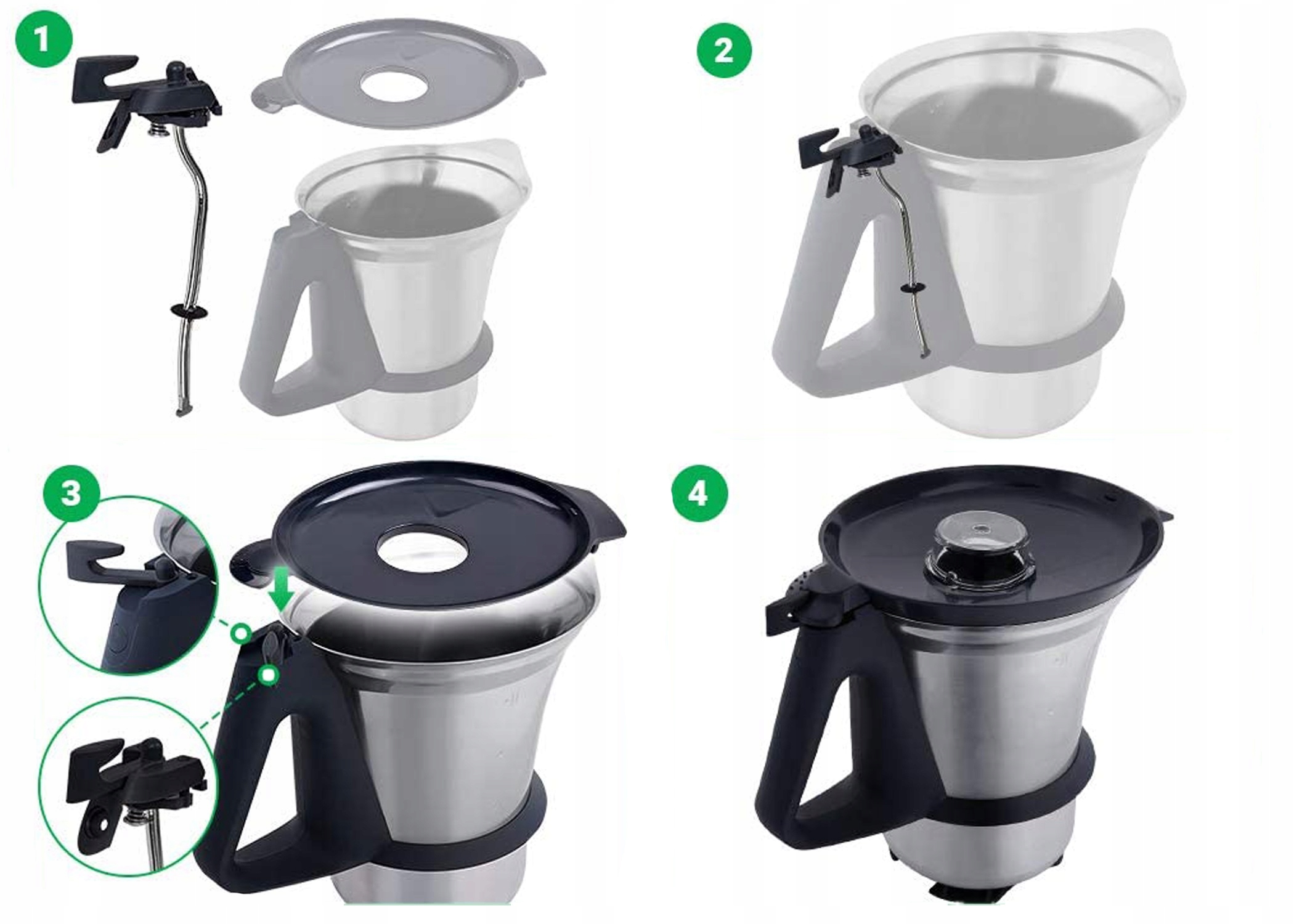 1

2

3

4