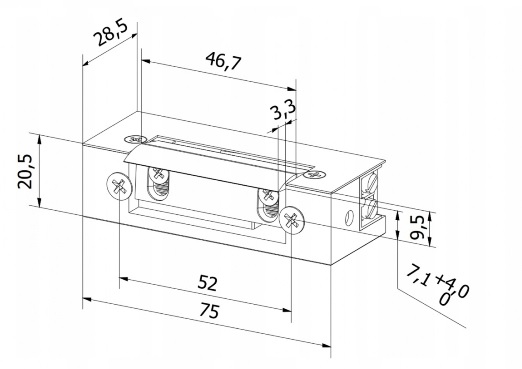 28,5

46,7

3,3

20,5

9,5

$7,1^{+4,0}_{0}$

52

75