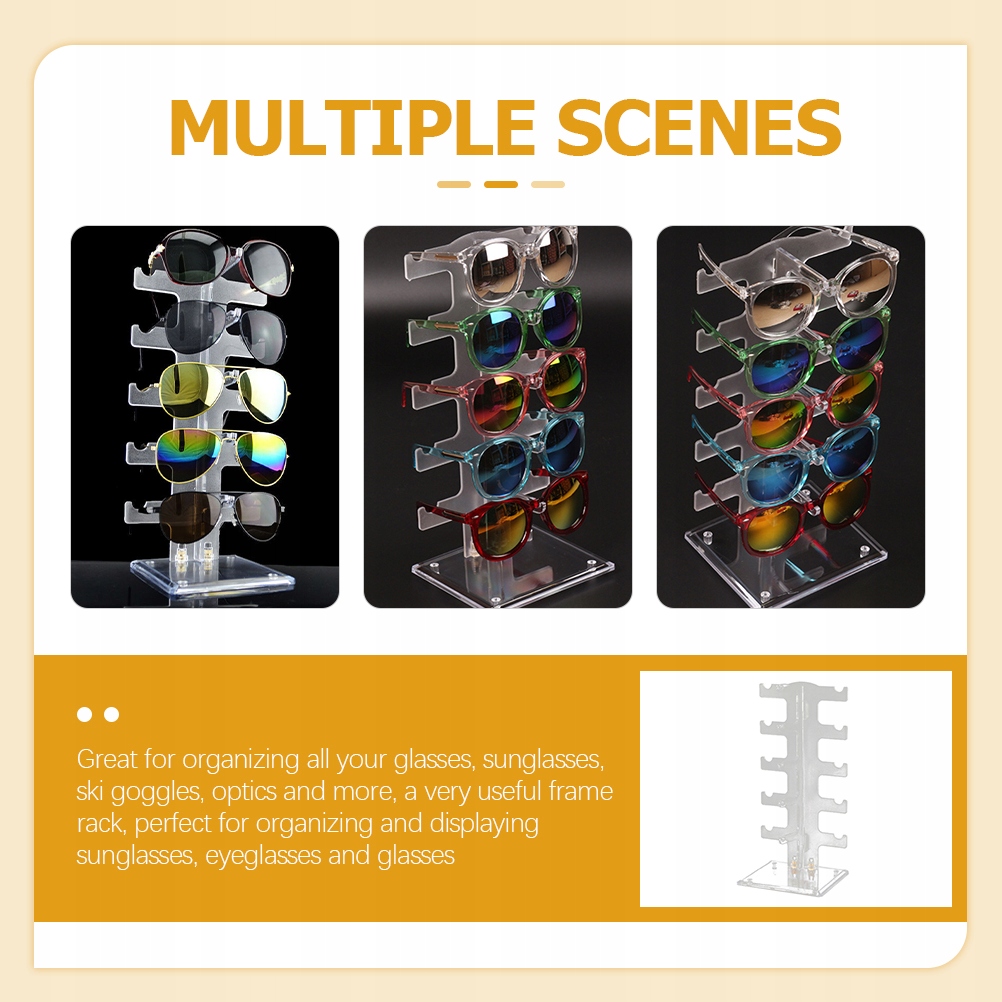 MULTIPLE SCENES

Great for organizing all your glasses, sunglasses, ski goggles, optics and more, a very useful frame rack, perfect for organizing and displaying sunglasses, eyeglasses and glasses