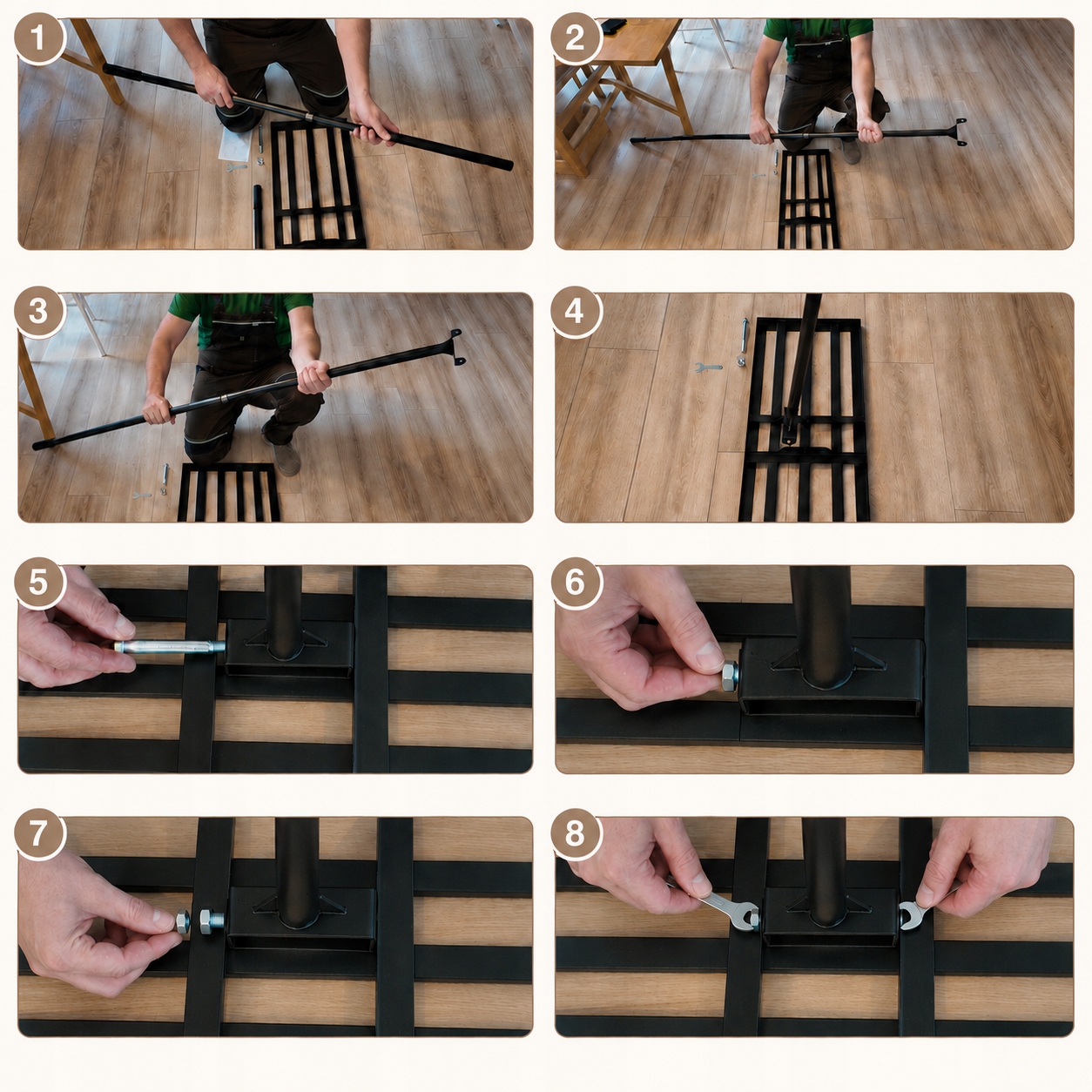 1

2

3

4

5

6

7

8