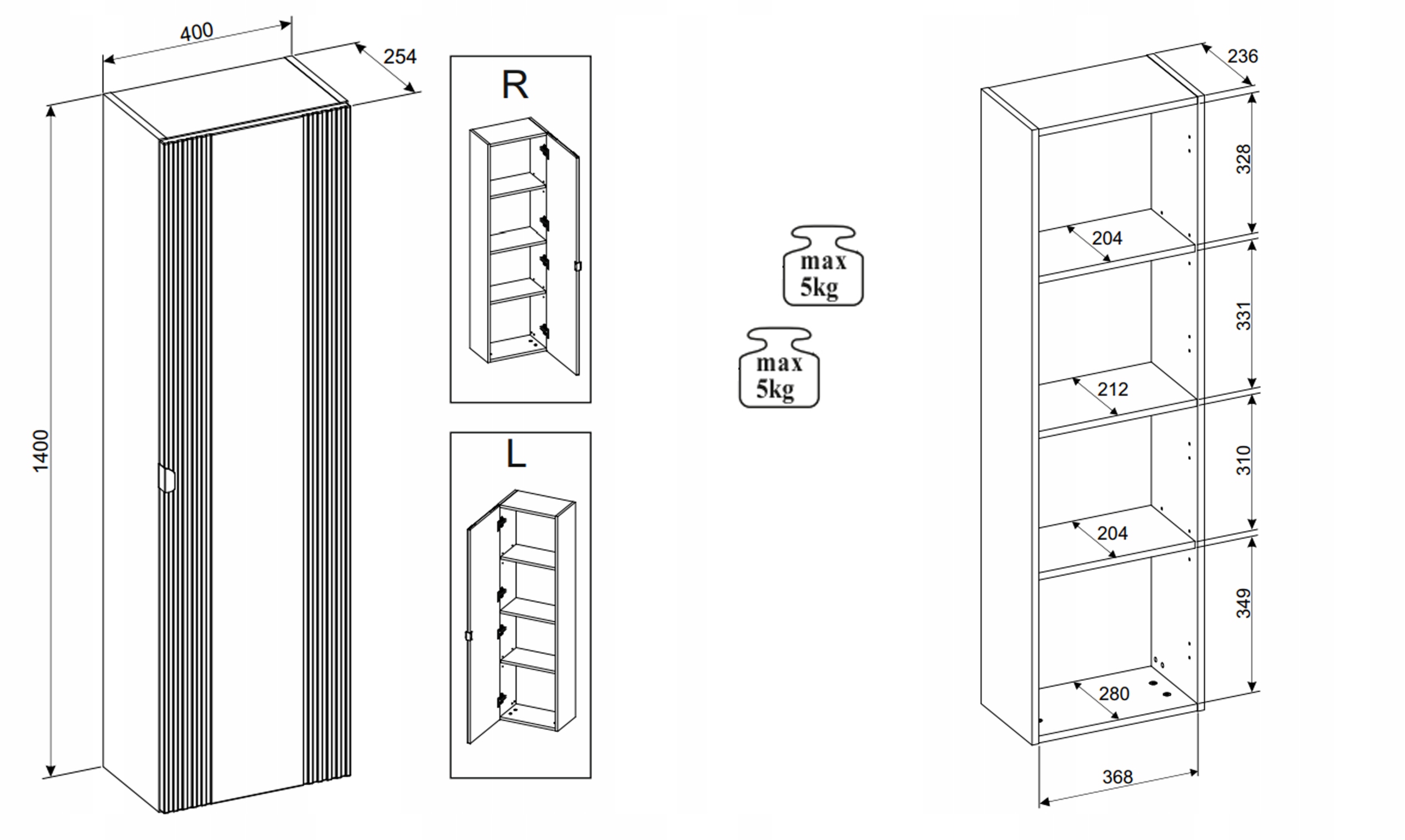 400

254

1400

R

L

max 5kg

max 5kg

236

328

204

331

212

310

204

349

280

368