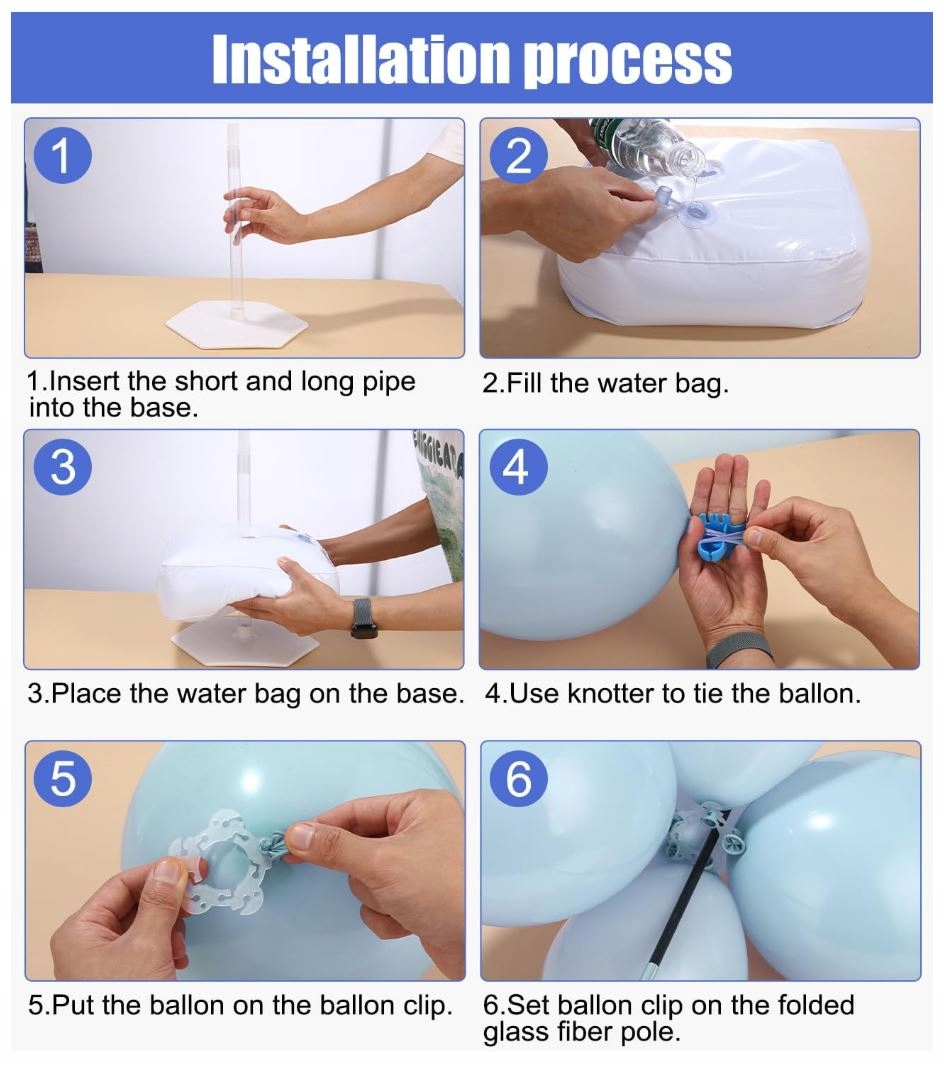 Installation process

1

1.Insert the short and long pipe into the base.

2

2.Fill the water bag.

3

3.Place the water bag on the base.

4

4.Use knotter to tie the ballon.

5

5.Put the ballon on the ballon clip.

6

6.Set ballon clip on the folded glass fiber pole.