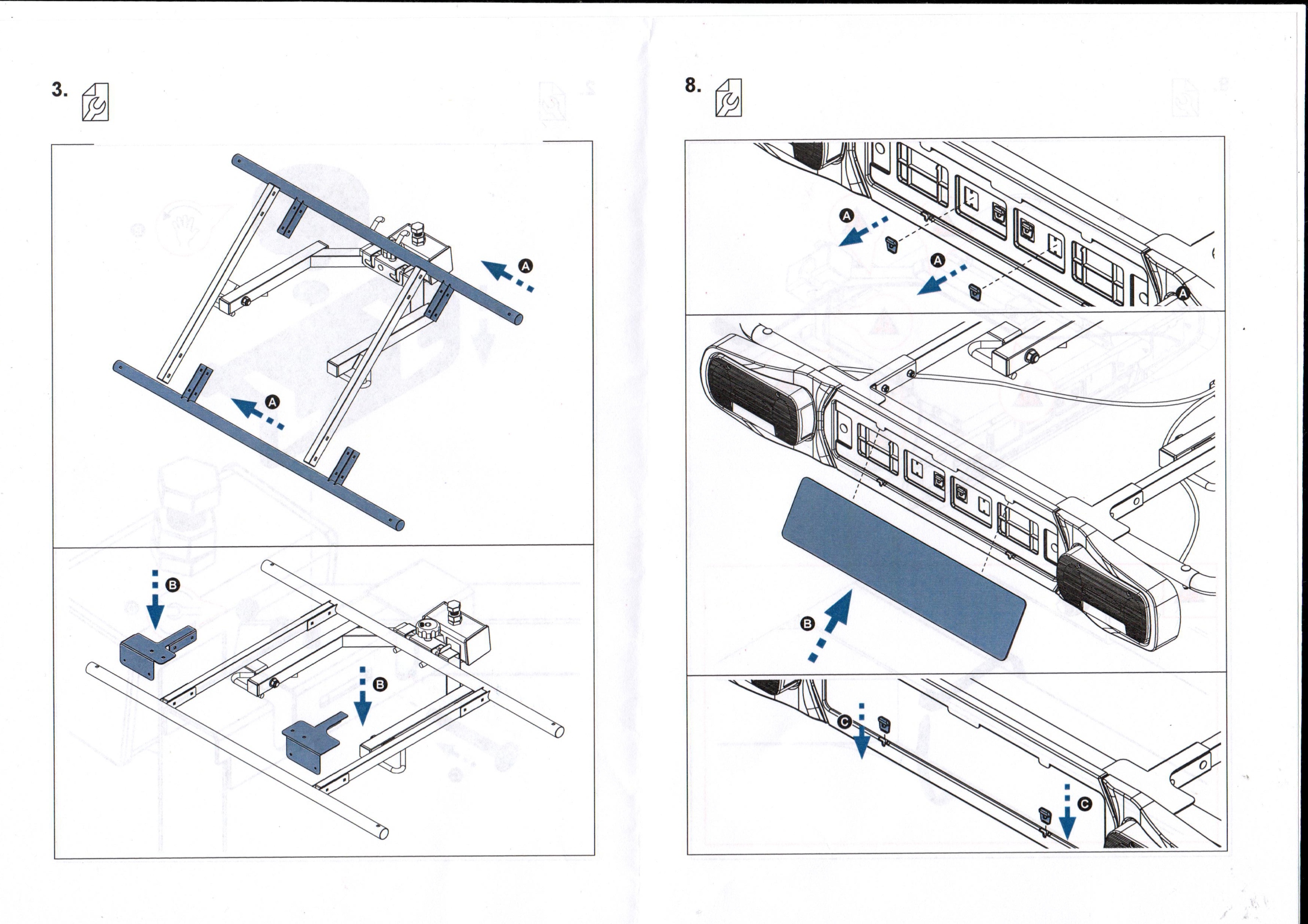 3.

A

A

B

B

8.

A

A

A

B

C

C