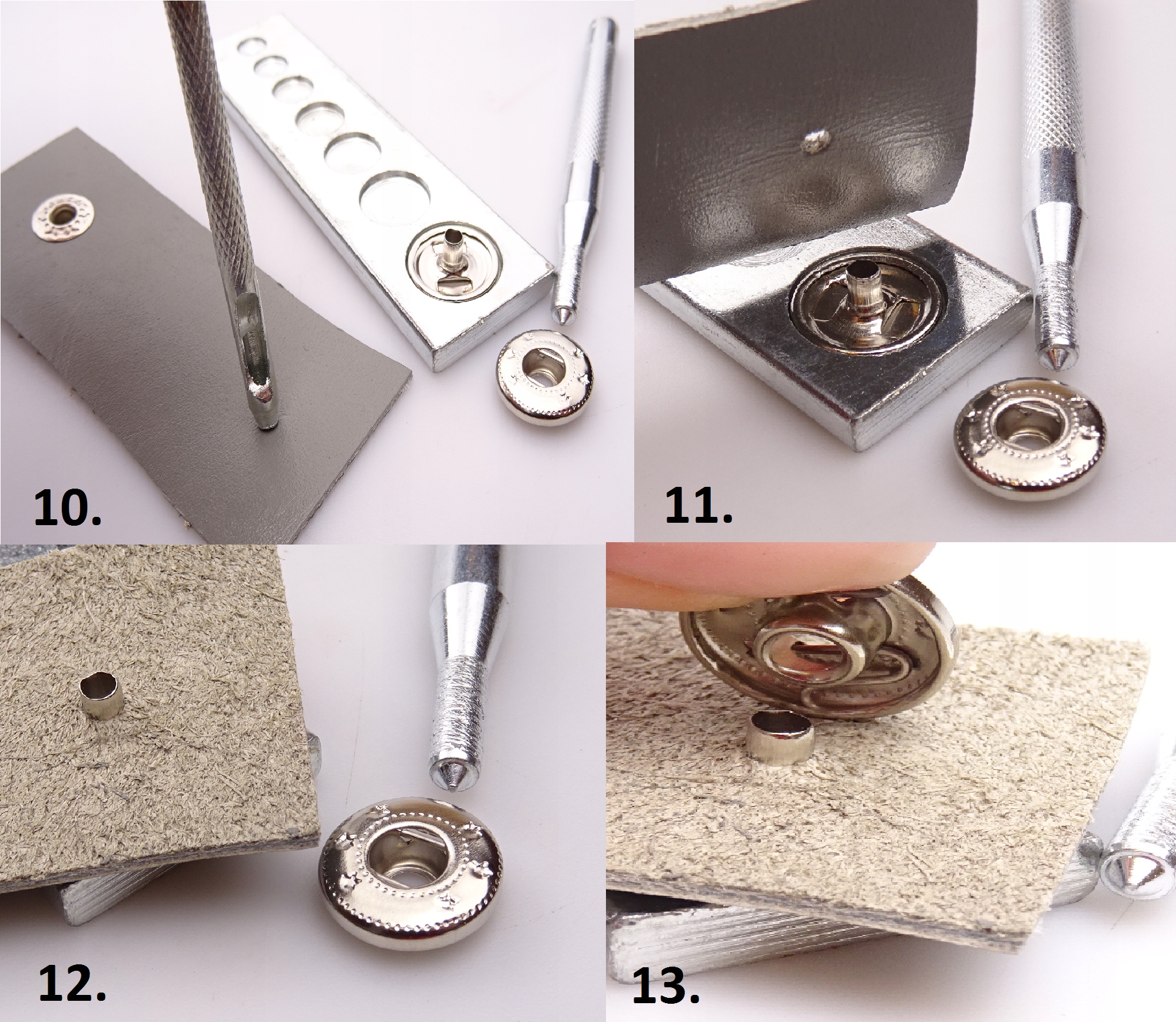 10.

11.

12.

13.