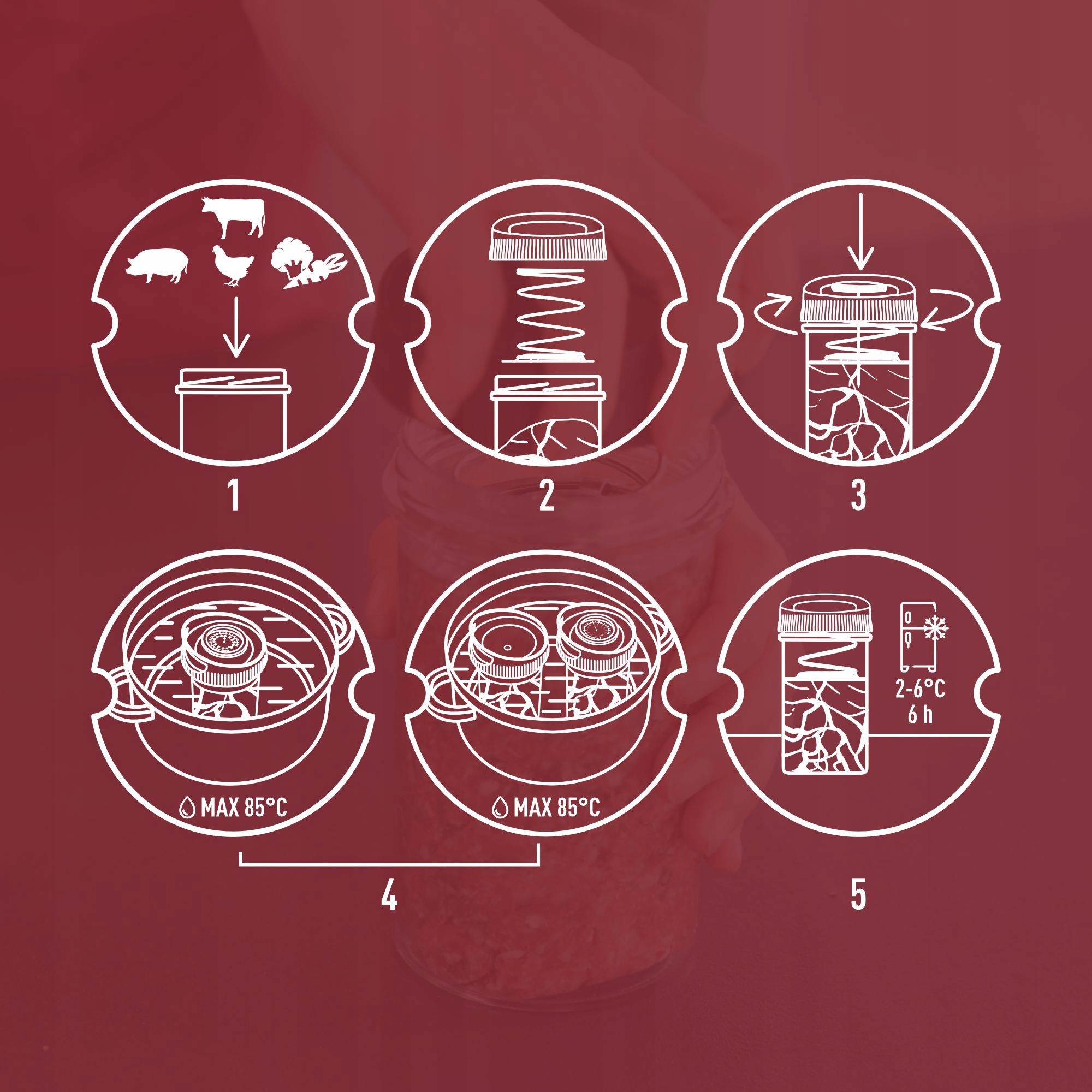 1

2

3

MAX 85°C

MAX 85°C

2-6°C
6 h

4

5