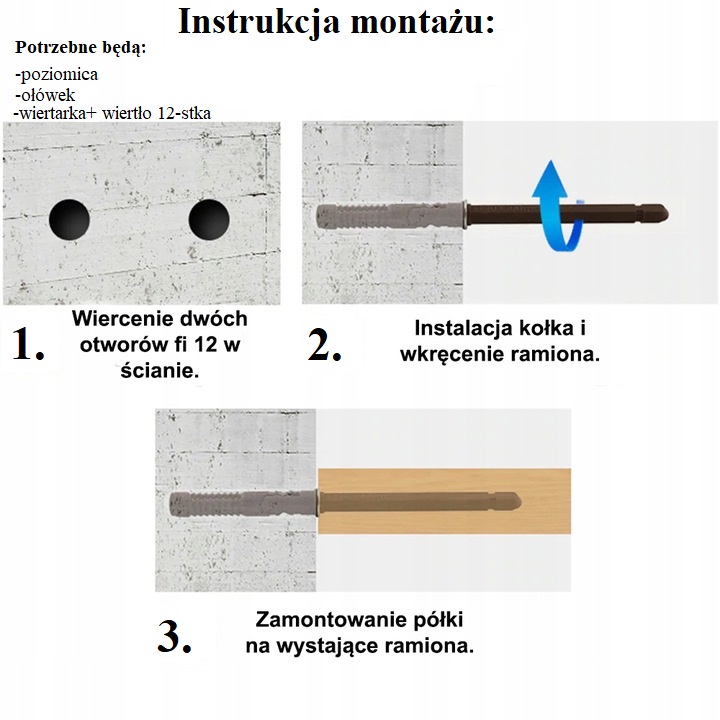 Instrukcja montażu:

Potrzebne będą:

-poziomica
-ołówek
-wiertarka+ wiertło 12-stka

1. Wiercenie dwóch otworów fi 12 w ścianie.

2. Instalacja kołka i wkręcenie ramiona.

3. Zamontowanie półki na wystające ramiona.