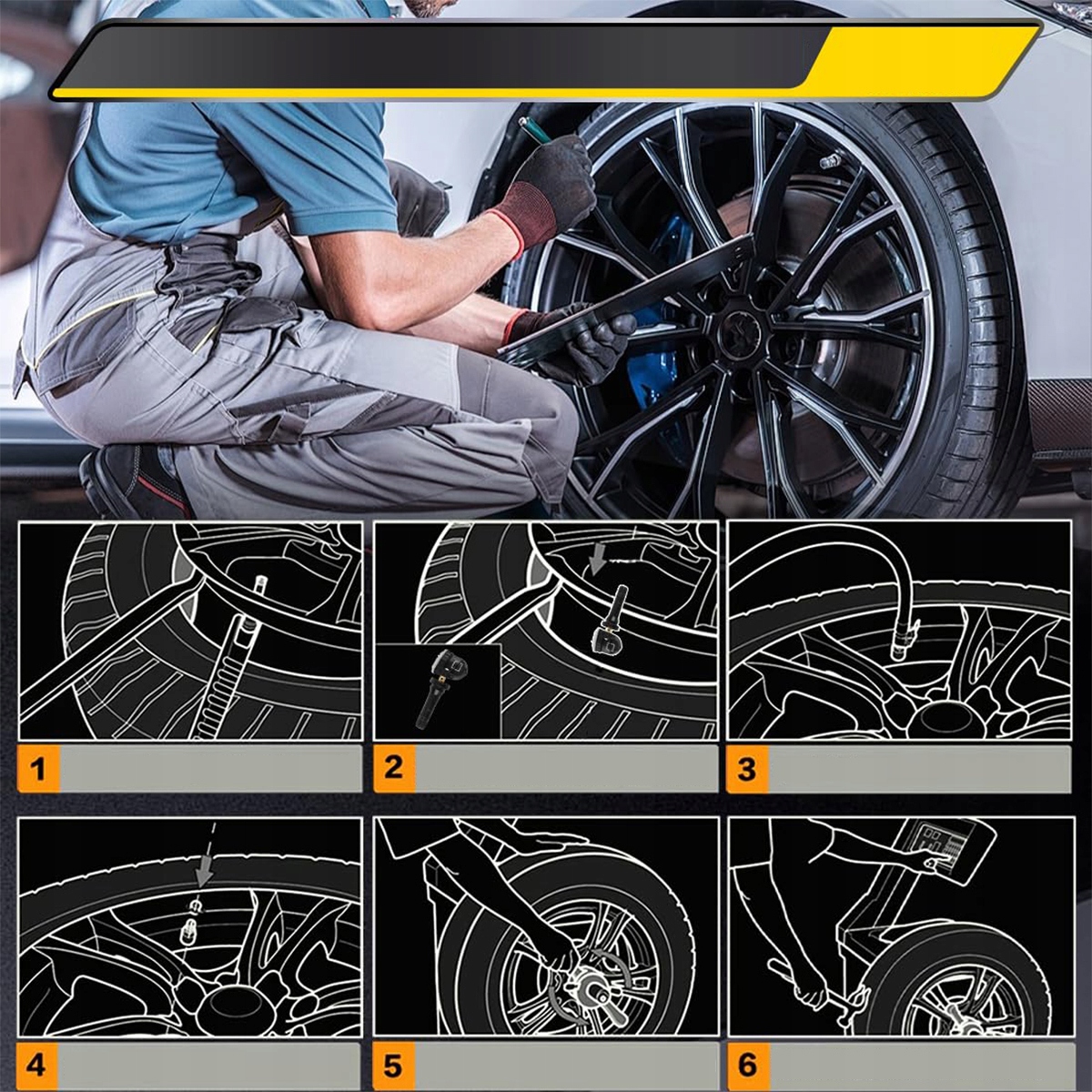 1

2

3

4

5

6